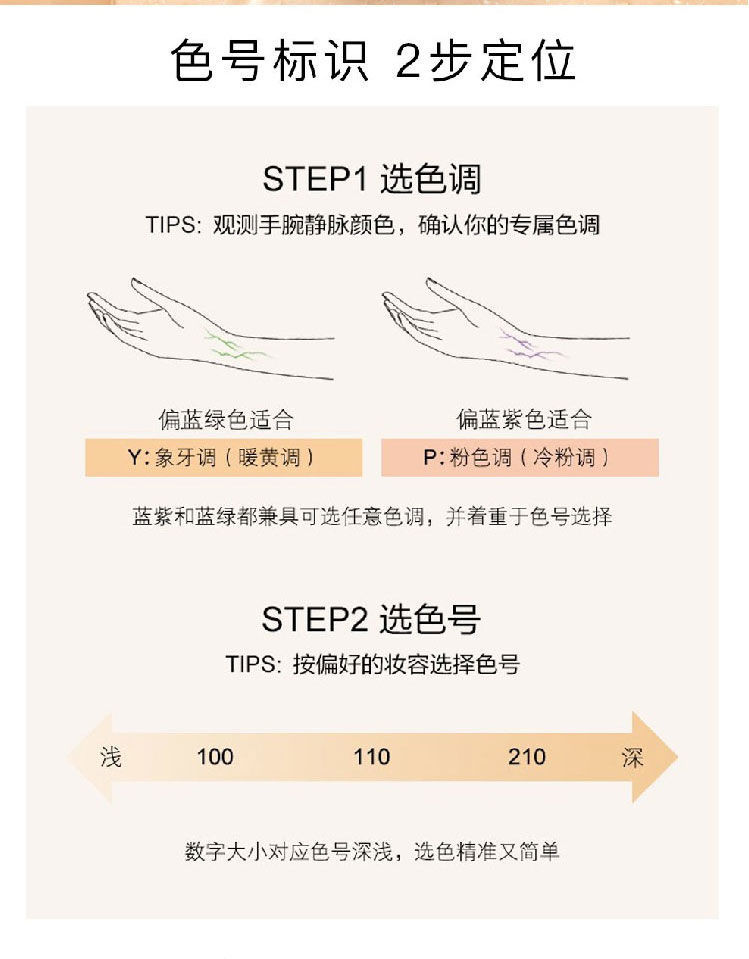 色号标识 2步定位

STEP1 选色调

TIPS: 观测手腕静脉颜色，确认你的专属色调

偏蓝绿色适合

Y: 象牙调（暖黄调）

偏蓝紫色适合

P: 粉色调（冷粉调）

蓝紫和蓝绿都兼具可选任意色调，并着重于色号选择

STEP2 选色号

TIPS: 按偏好的妆容选择色号

浅 100 110 210 深

数字大小对应色号深浅，选色精准又简单