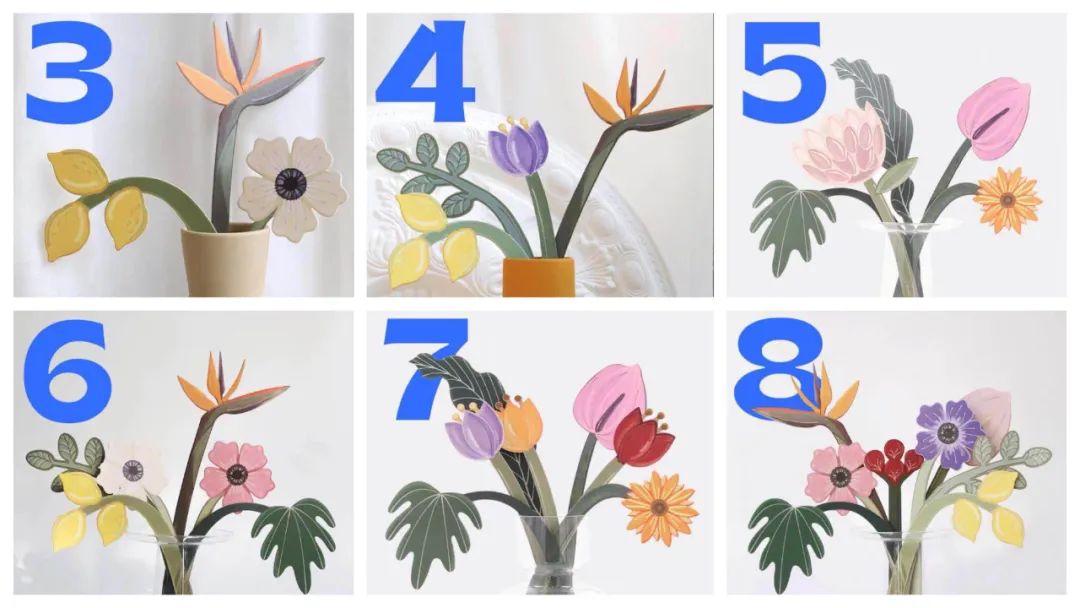 3

4

5

6

7

8