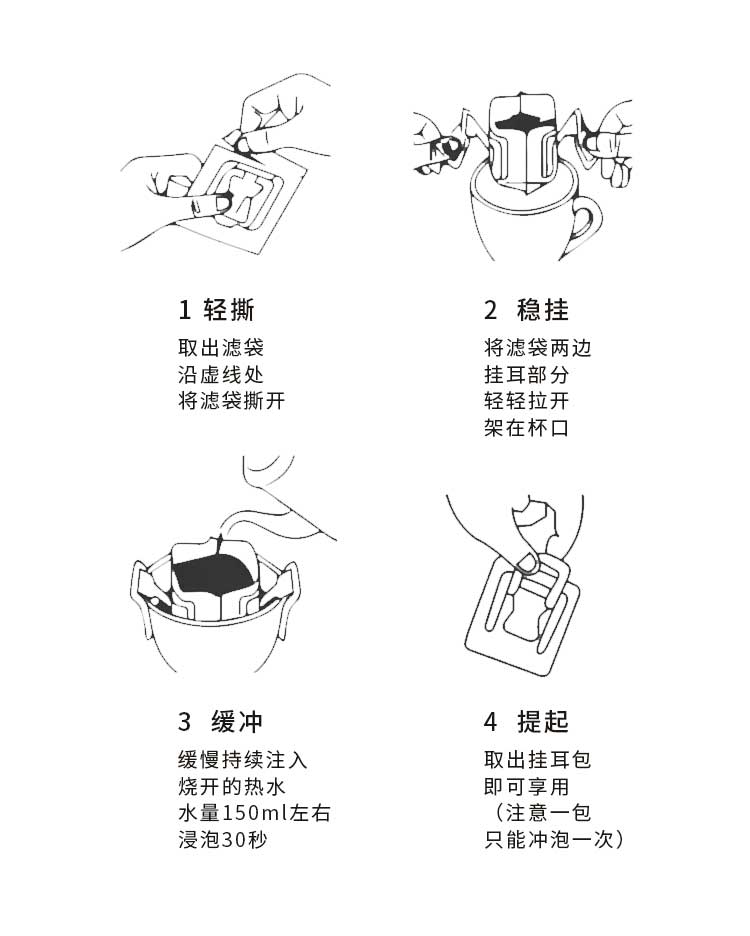 1 轻撕

取出滤袋
沿虚线处
将滤袋撕开

2 稳挂

将滤袋两边
挂耳部分
轻轻拉开
架在杯口

3 缓冲

缓慢持续注入
烧开的热水
水量150ml左右
浸泡30秒

4 提起

取出挂耳包
即可享用
（注意一包
只能冲泡一次）