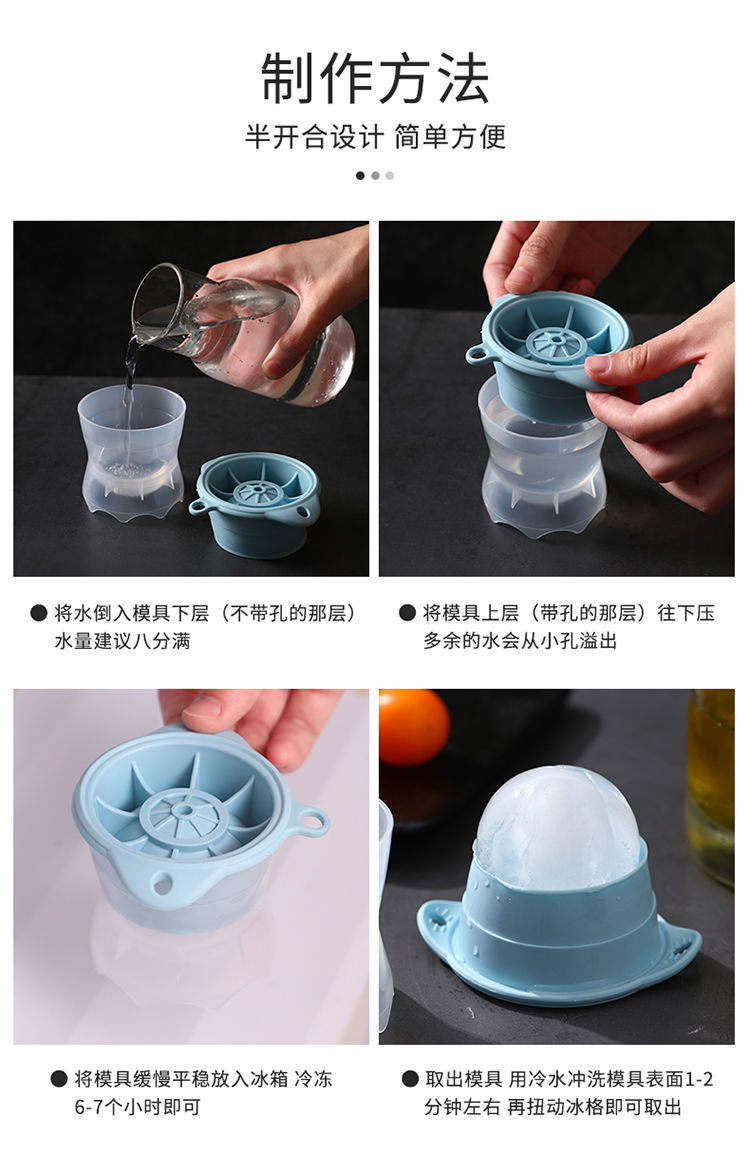 制作方法

半开合设计 简单方便

● 将水倒入模具下层（不带孔的那层）水量建议八分满

● 将模具上层（带孔的那层）往下压 多余的水会从小孔溢出

● 将模具缓慢平稳放入冰箱 冷冻6-7个小时即可

● 取出模具 用冷水冲洗模具表面1-2分钟左右 再扭动冰格即可取出