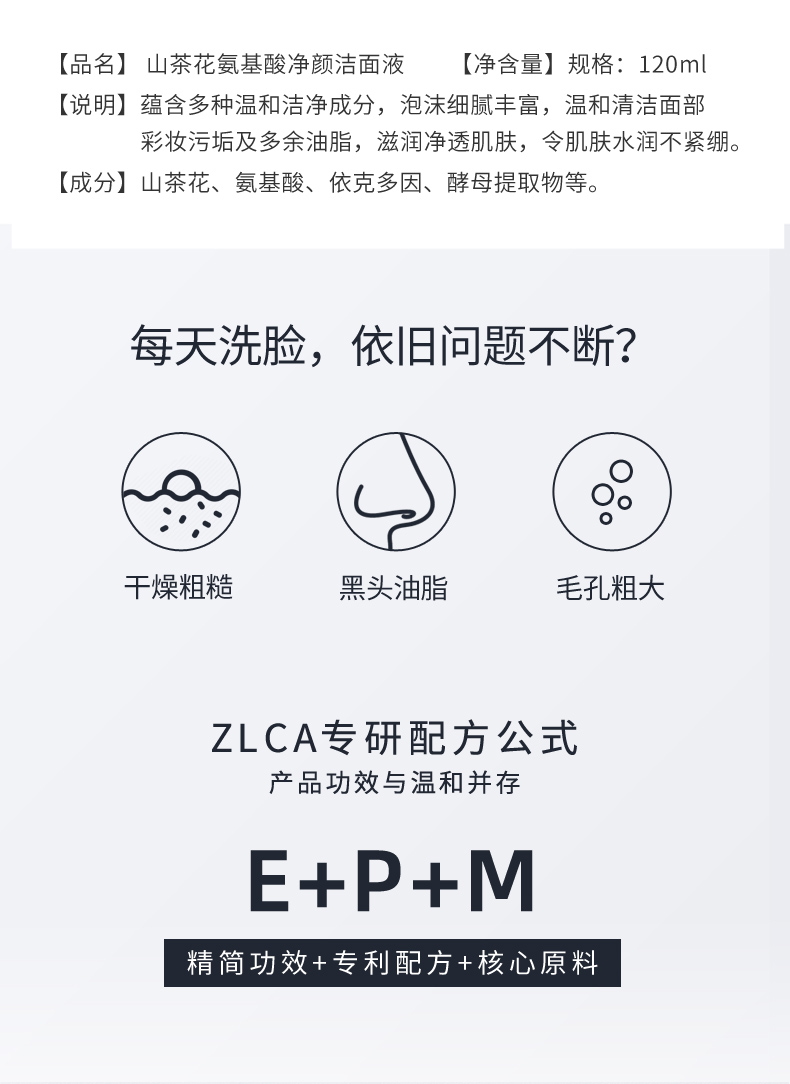 【品名】山茶花氨基酸净颜洁面液 【净含量】规格：120ml

【说明】蕴含多种温和洁净成分，泡沫细腻丰富，温和清洁面部彩妆污垢及多余油脂，滋润净透肌肤，令肌肤水润不紧绷。

【成分】山茶花、氨基酸、依克多因、酵母提取物等。

每天洗脸，依旧问题不断？

干燥粗糙

黑头油脂

毛孔粗大

ZLCA专研配方公式

产品功效与温和并存

E+P+M

精简功效+专利配方+核心原料