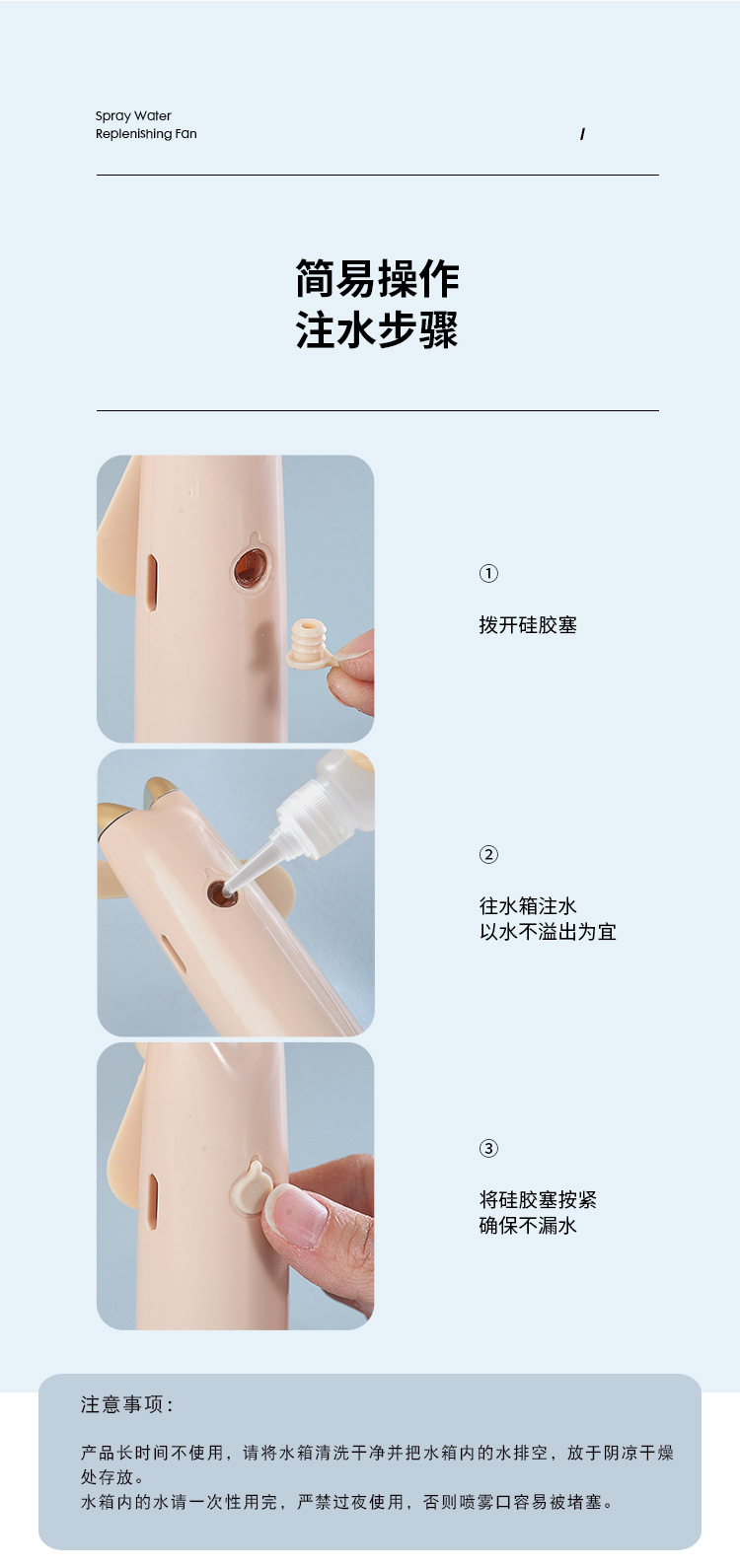 Spray Water
Replenishing Fan

/

简易操作
注水步骤

①

拨开硅胶塞

②

往水箱注水
以水不溢出为宜

③

将硅胶塞按紧
确保不漏水

注意事项：

产品长时间不使用，请将水箱清洗干净并把水箱内的水排空，放于阴凉干燥处存放。
水箱内的水请一次性用完，严禁过夜使用，否则喷雾口容易被堵塞。