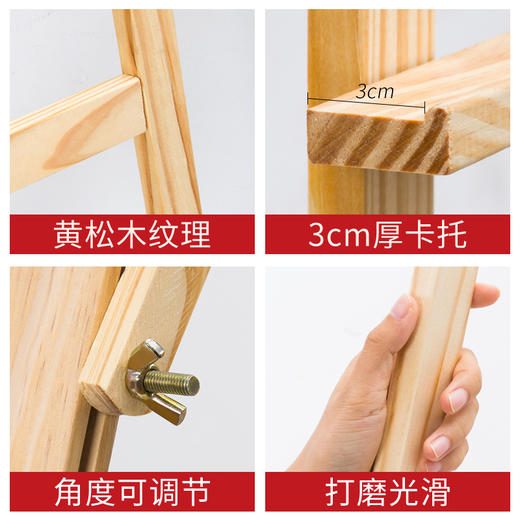 黄松木纹理

3cm

3cm厚卡托

角度可调节

打磨光滑