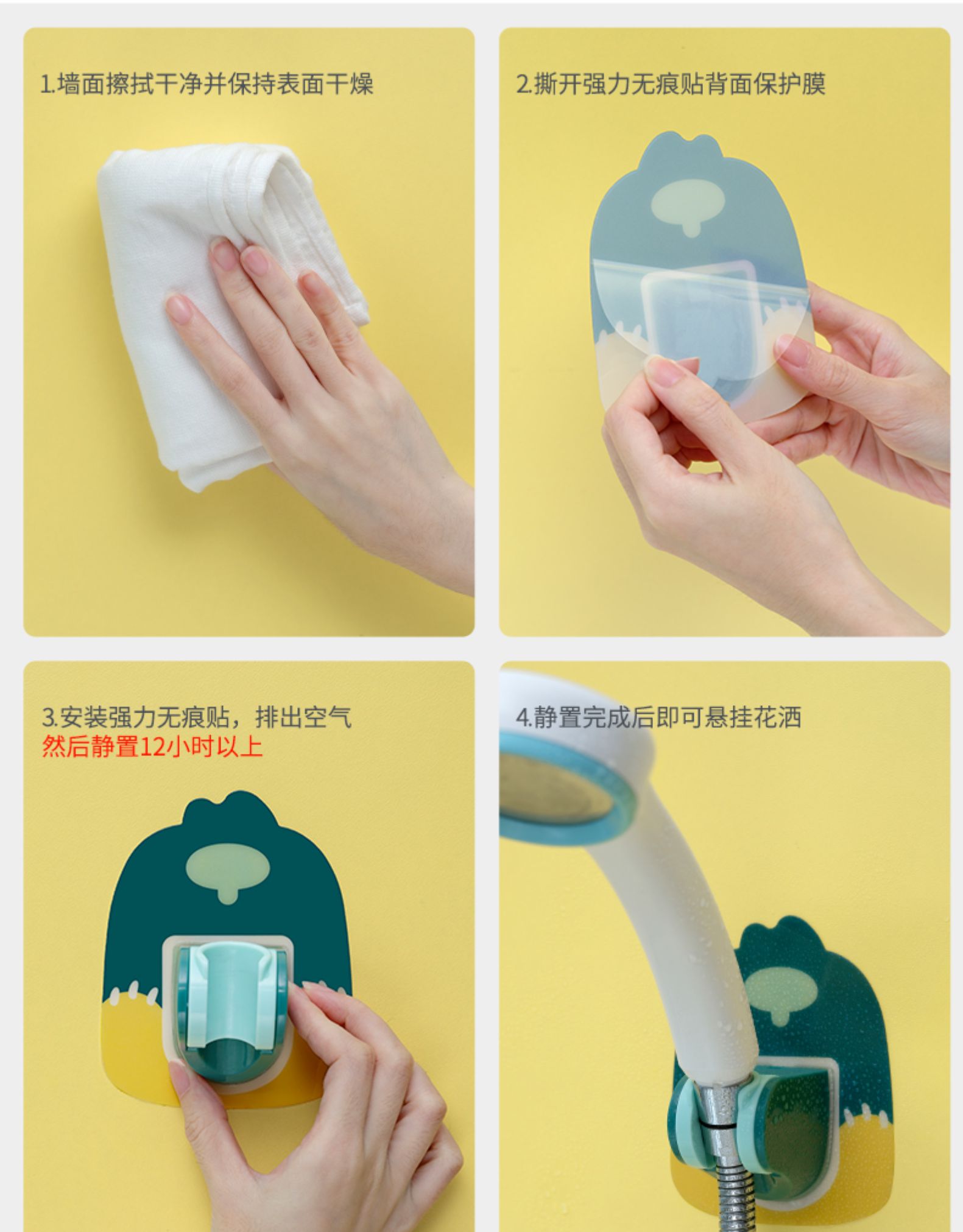 1.墙面擦拭干净并保持表面干燥

2.撕开强力无痕贴背面保护膜

3.安装强力无痕贴，排出空气
然后静置12小时以上

4.静置完成后即可悬挂花洒