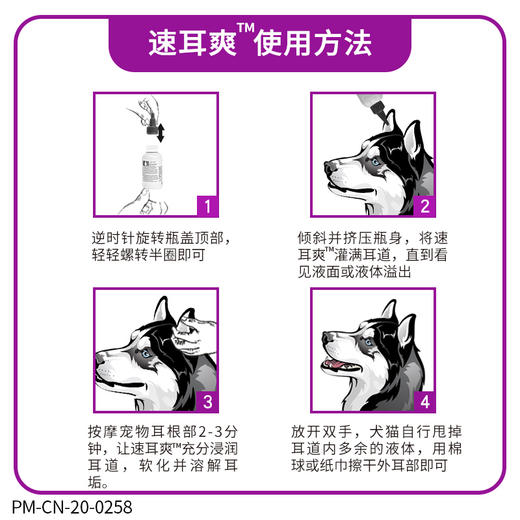 速耳爽™使用方法

1

逆时针旋转瓶盖顶部，轻轻螺转半圈即可

2

倾斜并挤压瓶身，将速耳爽™灌满耳道，直到看见液面或液体溢出

3

按摩宠物耳根部2-3分钟，让速耳爽™充分浸润耳道，软化并溶解耳垢。

4

放开双手，犬猫自行甩掉耳道内多余的液体，用棉球或纸巾擦干外耳部即可

PM-CN-20-0258