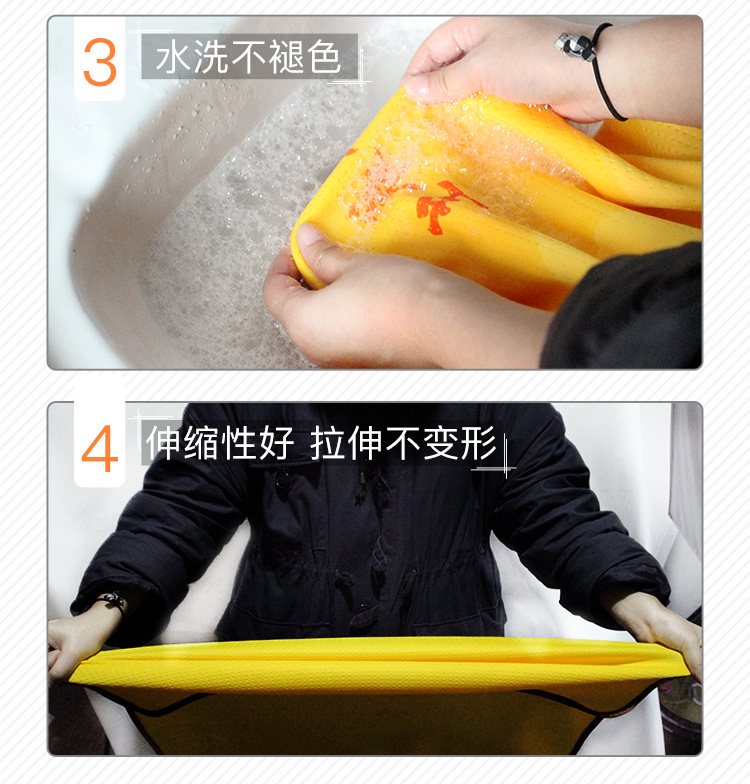 3 水洗不褪色

4 伸缩性好 拉伸不变形