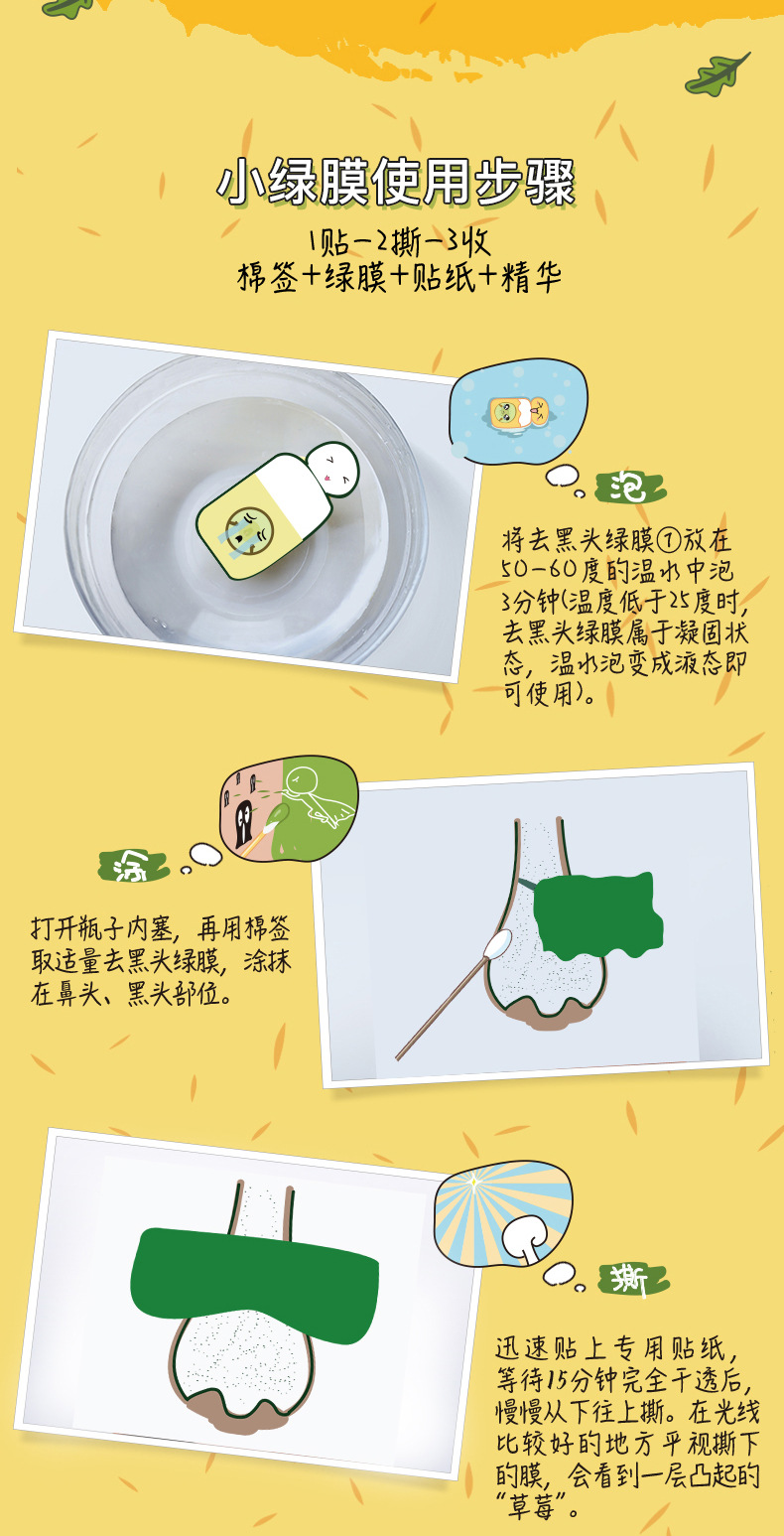 小绿膜使用步骤

1贴—2撕—3收
棉签+绿膜+贴纸+精华

泡

将去黑头绿膜①放在50—60度的温水中泡3分钟(温度低于25度时，去黑头绿膜属于凝固状态，温水泡变成液态即可使用)。

涂

打开瓶子内塞，再用棉签取适量去黑头绿膜，涂抹在鼻头、黑头部位。

撕

迅速贴上专用贴纸，等待15分钟完全干透后，慢慢从下往上撕。在光线比较好的地方平视撕下的膜，会看到一层凸起的“草莓”。