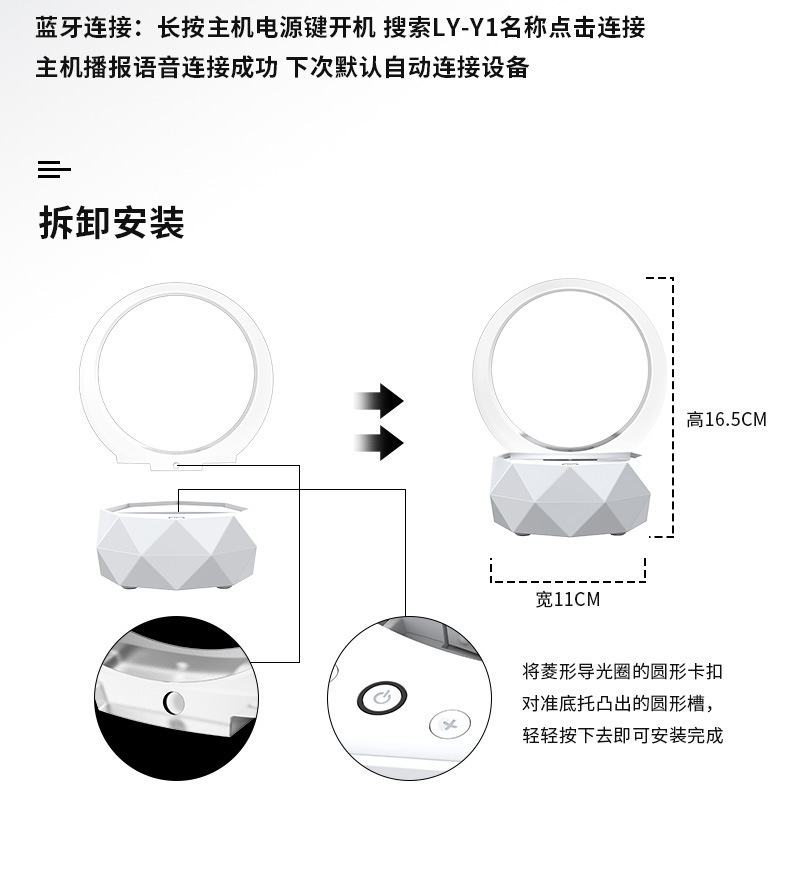 蓝牙连接：长按主机电源键开机 搜索LY-Y1名称点击连接
主机播报语音连接成功 下次默认自动连接设备

拆卸安装

高16.5CM

宽11CM

将菱形导光圈的圆形卡扣
对准底托凸出的圆形槽，
轻轻按下去即可安装完成