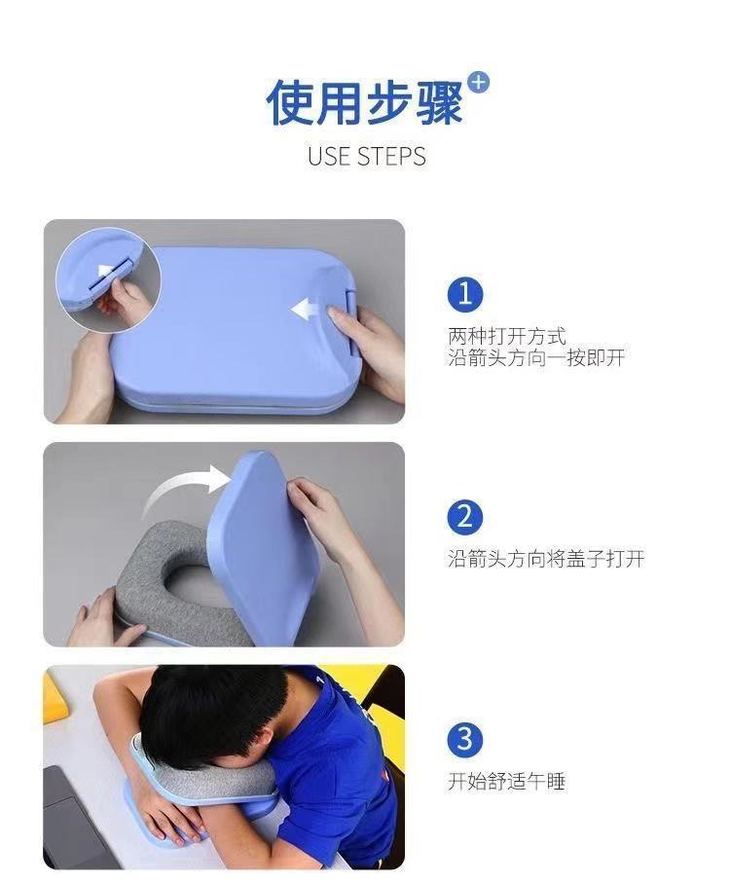 使用步骤

USE STEPS

1

两种打开方式
沿箭头方向一按即开

2

沿箭头方向将盖子打开

3

开始舒适午睡