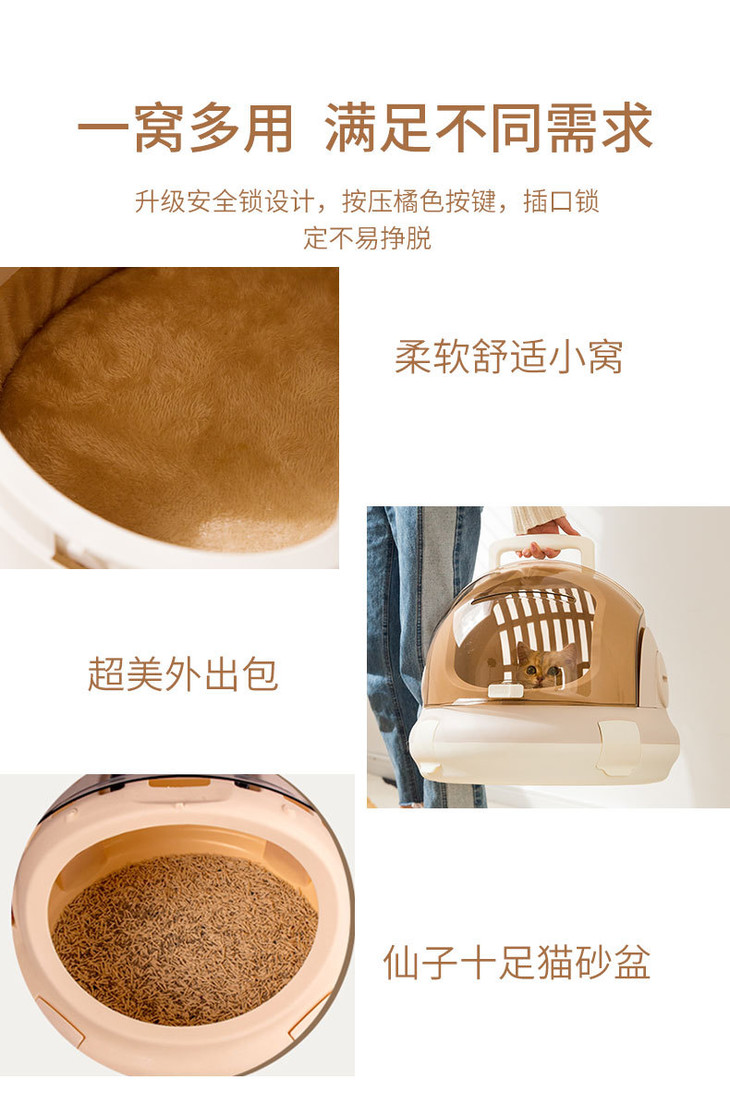 一窝多用 满足不同需求

升级安全锁设计，按压橘色按键，插口锁定不易挣脱

柔软舒适小窝

超美外出包

仙子十足猫砂盆