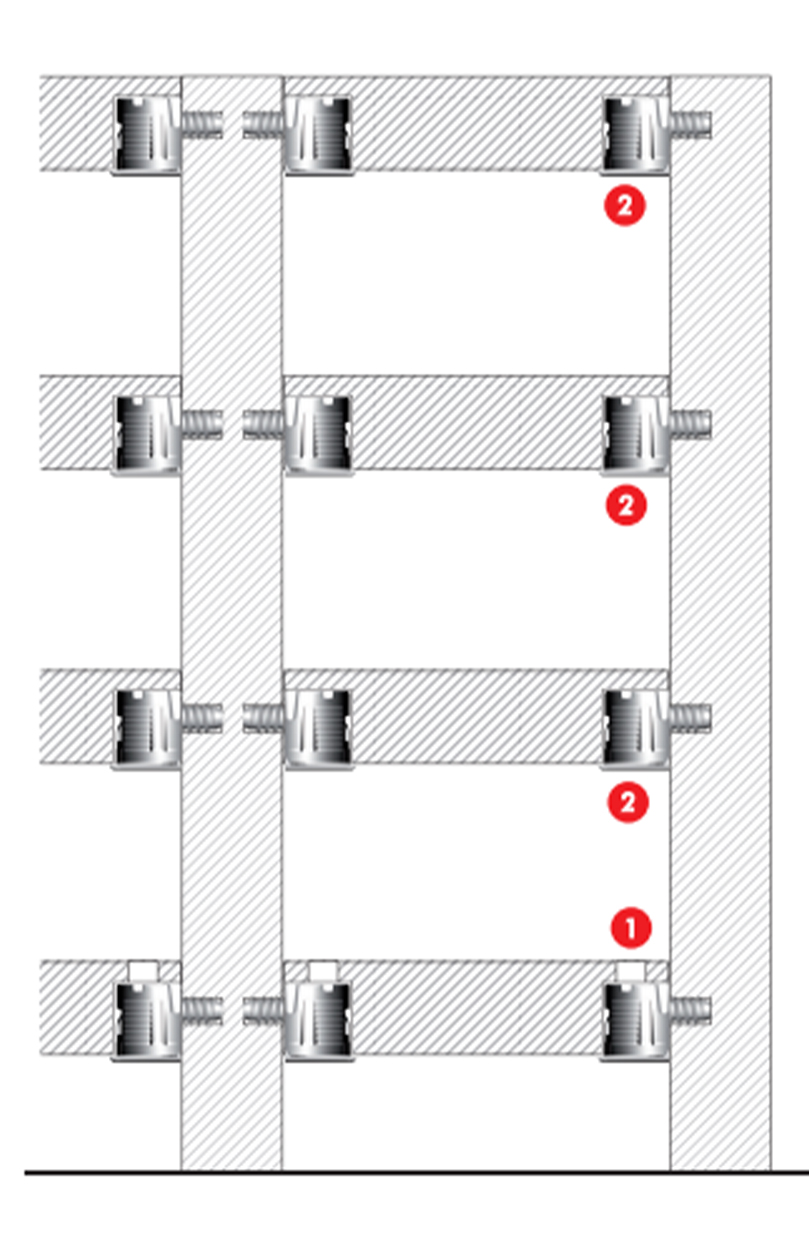 2

2

2

1