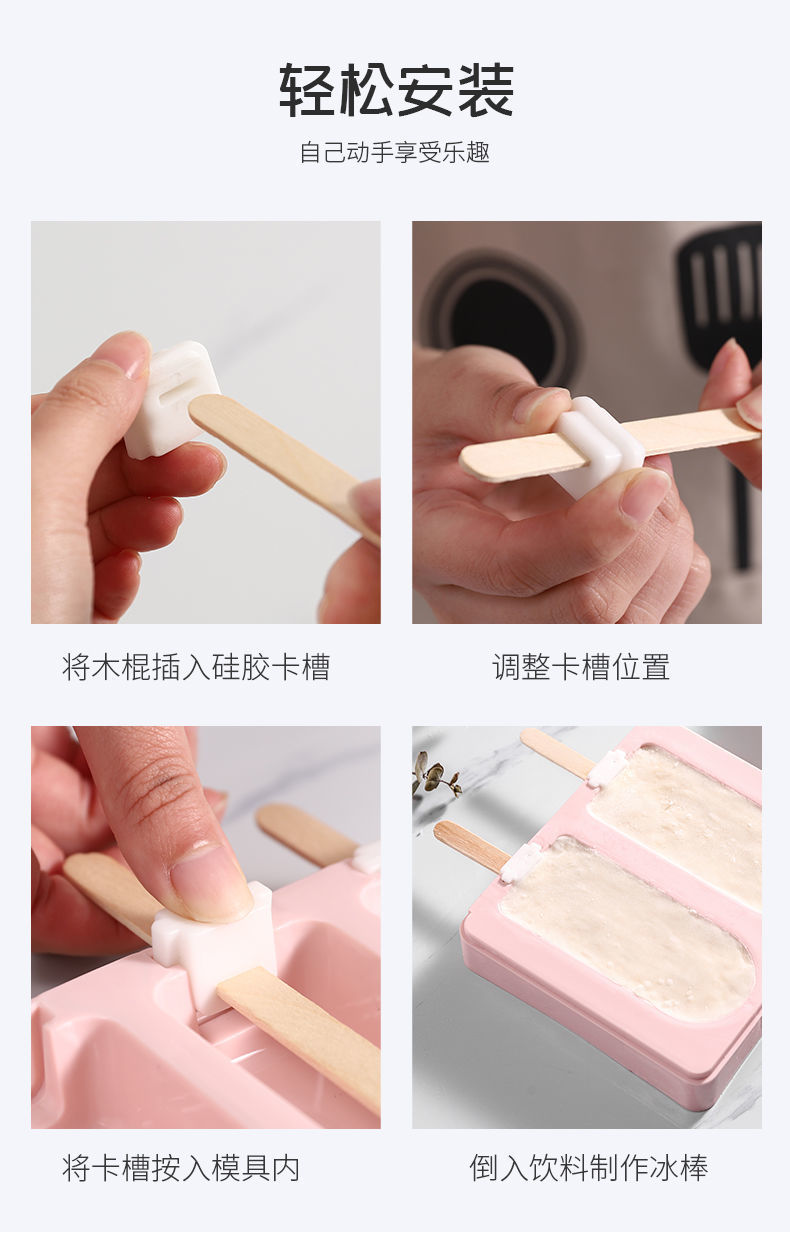 轻松安装

自己动手享受乐趣

将木棍插入硅胶卡槽

调整卡槽位置

将卡槽按入模具内

倒入饮料制作冰棒