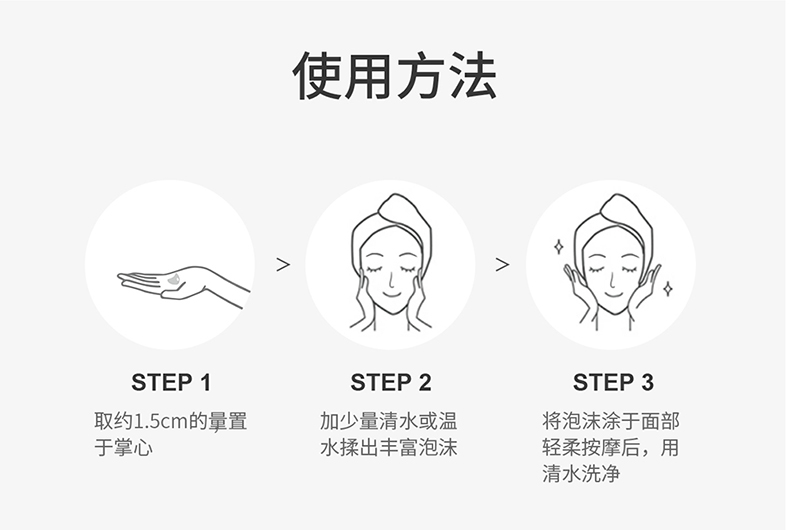 使用方法

>

>

STEP 1

取约1.5cm的量置于掌心

STEP 2

加少量清水或温水揉出丰富泡沫

STEP 3

将泡沫涂于面部轻柔按摩后，用清水洗净