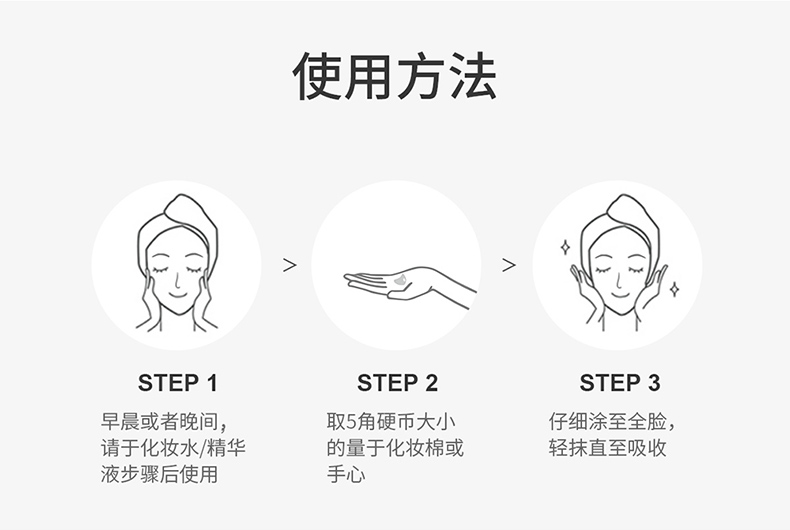 使用方法

>

>

STEP 1

早晨或者晚间，请于化妆水/精华液步骤后使用

STEP 2

取5角硬币大小的量于化妆棉或手心

STEP 3

仔细涂至全脸，轻抹直至吸收