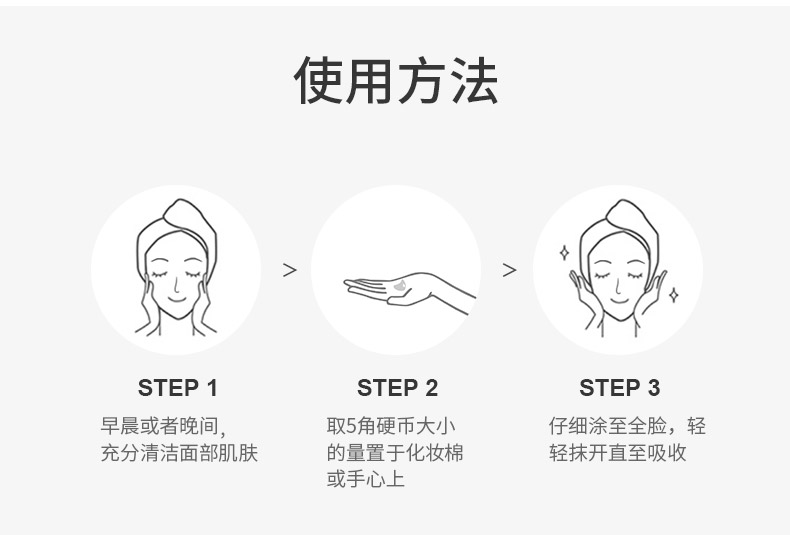 使用方法

>

>

STEP 1

早晨或者晚间，
充分清洁面部肌肤

STEP 2

取5角硬币大小的量置于化妆棉或手心上

STEP 3

仔细涂至全脸，轻轻抹开直至吸收