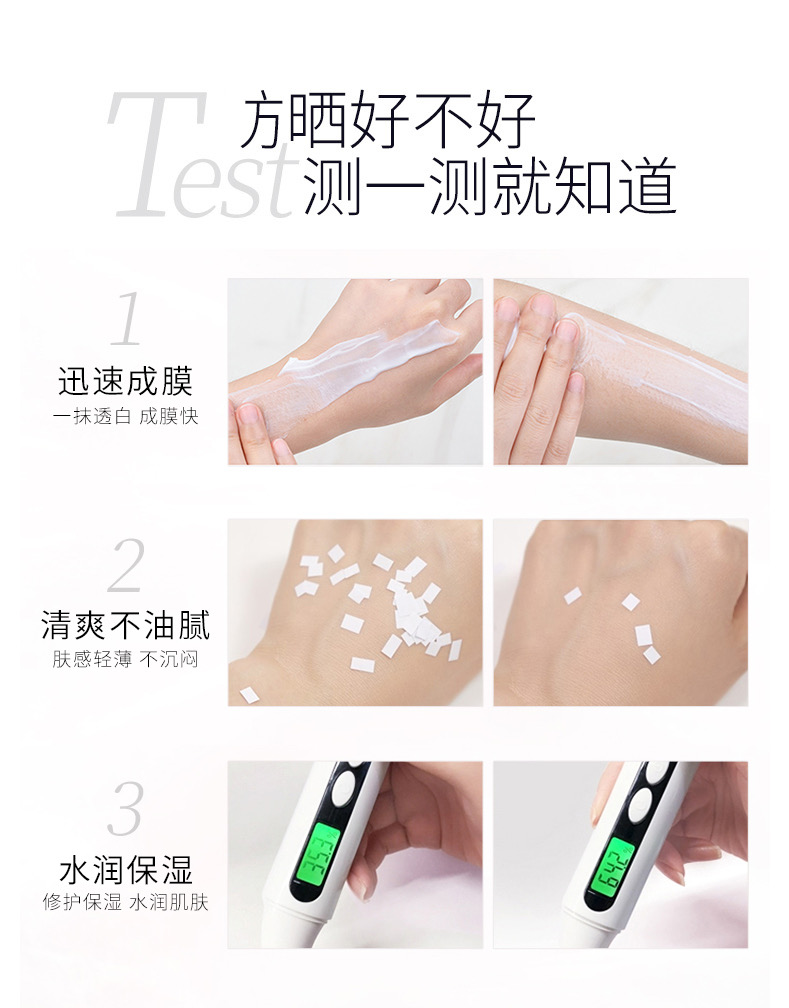 Test
方晒好不好
测一测就知道

1
迅速成膜
一抹透白 成膜快

2
清爽不油腻
肤感轻薄 不沉闷

3
水润保湿
修护保湿 水润肌肤

35.3

64.2