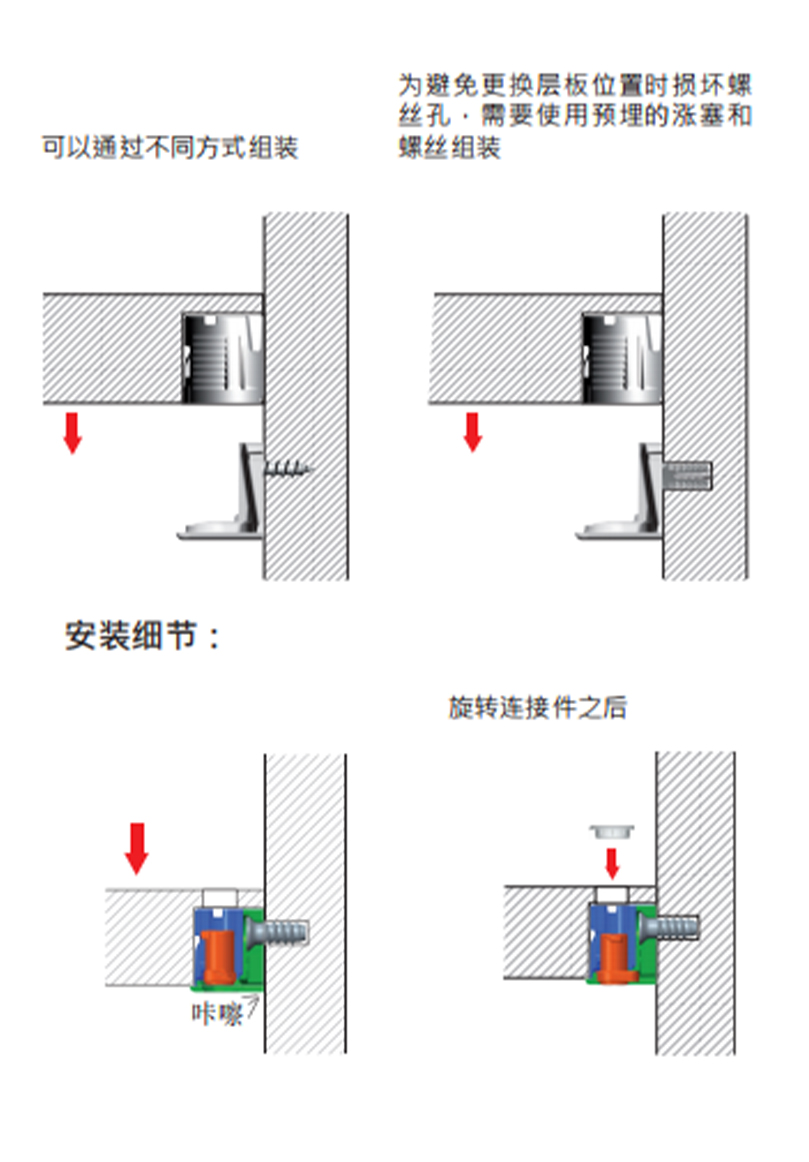 可以通过不同方式组装

为避免更换层板位置时损坏螺丝孔，需要使用预埋的涨塞和螺丝组装

安装细节：

旋转连接件之后

咔嚓