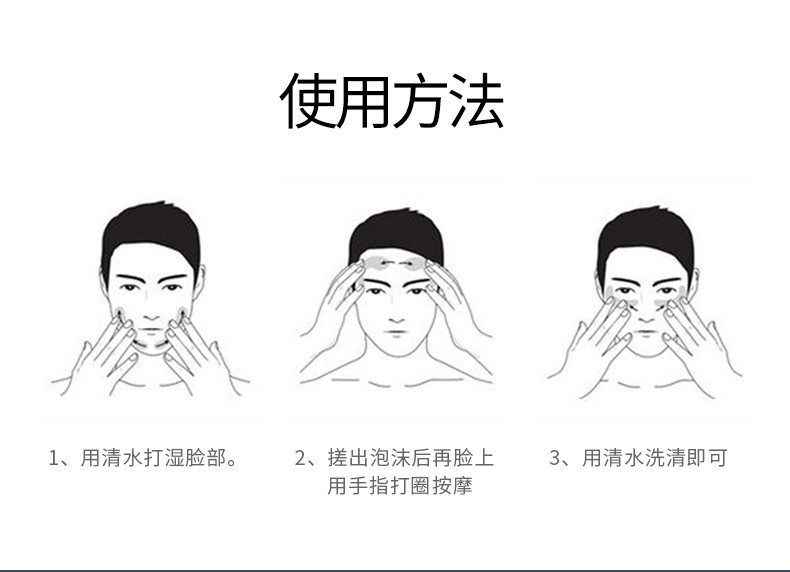 使用方法

1、用清水打湿脸部。

2、搓出泡沫后再脸上用手指打圈按摩

3、用清水洗清即可