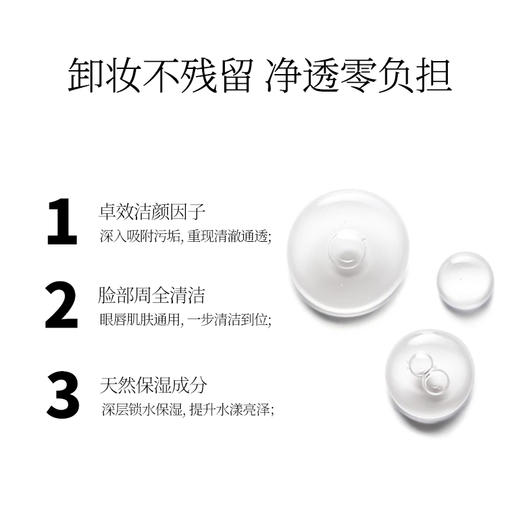 卸妆不残留 净透零负担

1 卓效洁颜因子
深入吸附污垢, 重现清澈通透;

2 脸部周全清洁
眼唇肌肤通用, 一步清洁到位;

3 天然保湿成分
深层锁水保湿, 提升水漾亮泽;