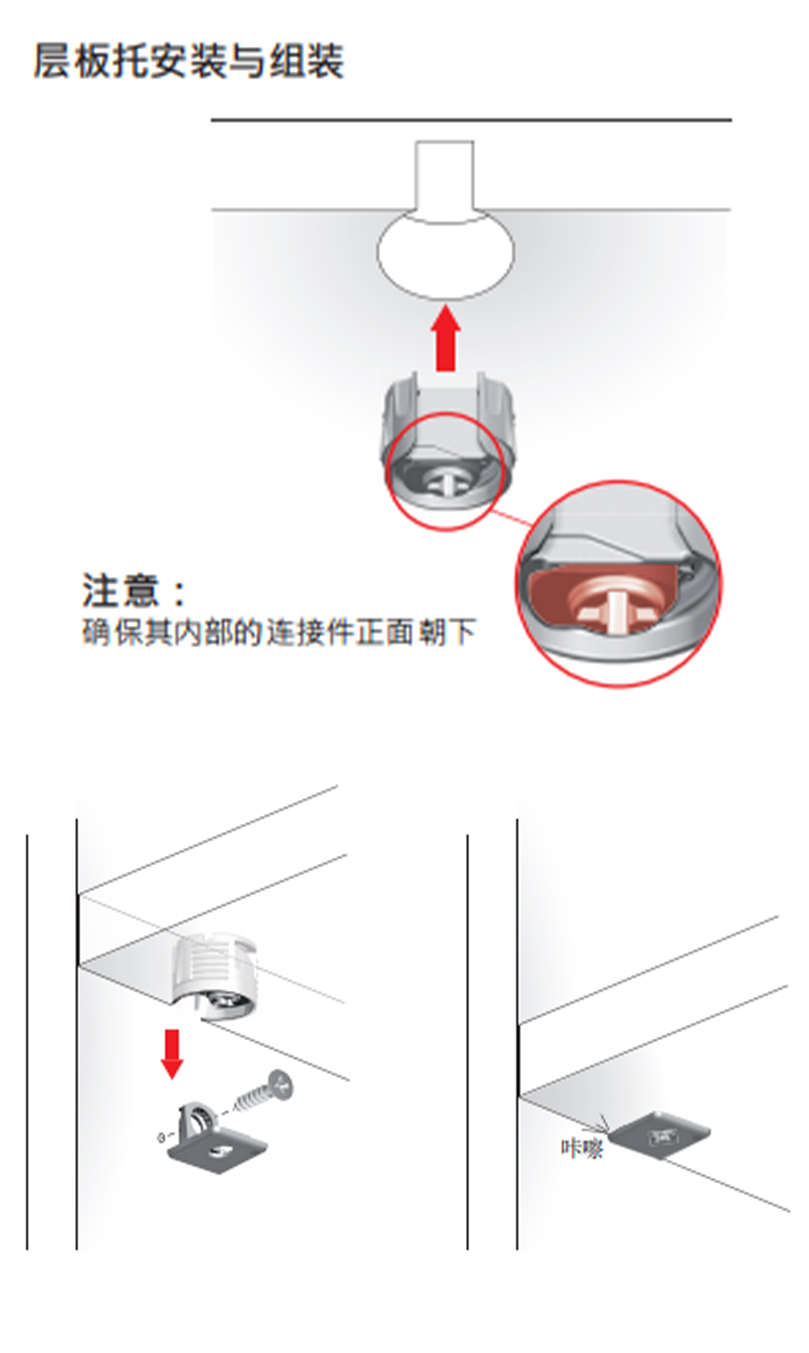 层板托安装与组装

注意：
确保其内部的连接件正面朝下

咔嚓