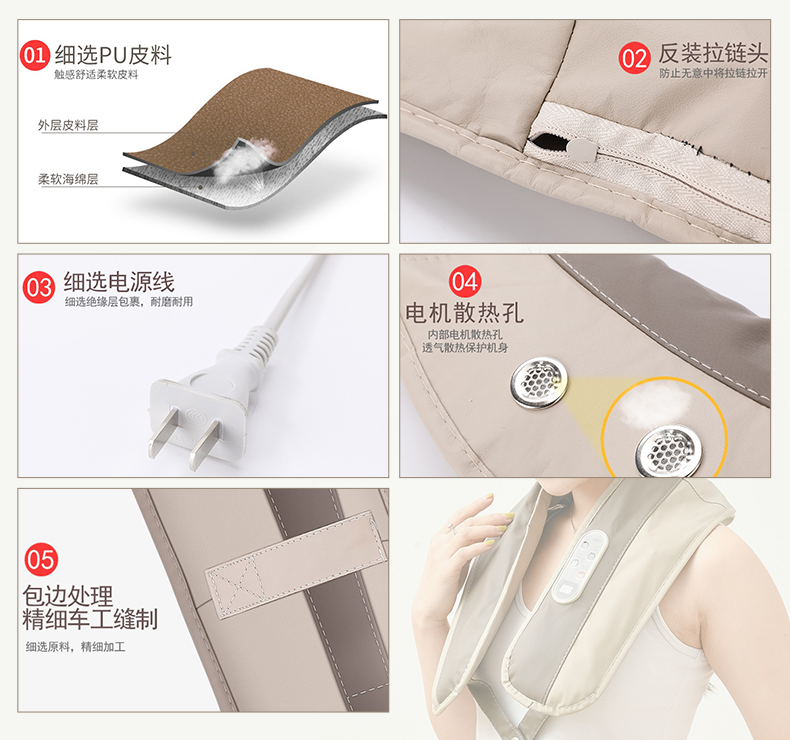 01 细选PU皮料
触感舒适柔软皮料

外层皮料层

柔软海绵层

02 反装拉链头
防止无意中将拉链拉开

03 细选电源线
细选绝缘层包裹，耐磨耐用

04
电机散热孔
内部电机散热孔
透气散热保护机身

05
包边处理
精细车工缝制
细选原料，精细加工