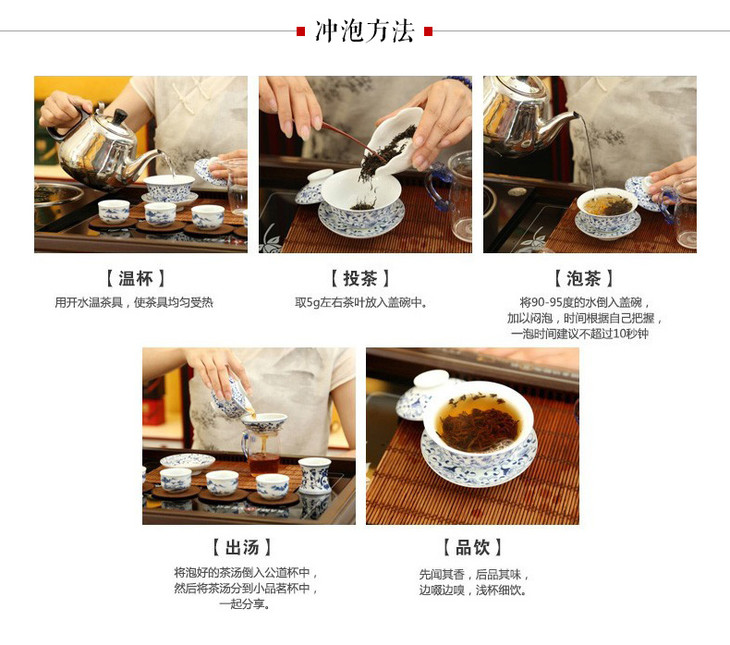 冲泡方法

【温杯】
用开水温茶具，使茶具均匀受热

【投茶】
取5g左右茶叶放入盖碗中。

【泡茶】
将90-95度的水倒入盖碗，加以闷泡，时间根据自己把握，一泡时间建议不超过10秒钟

【出汤】
将泡好的茶汤倒入公道杯中，然后将茶汤分到小品茗杯中，一起分享。

【品饮】
先闻其香，后品其味，边啜边嗅，浅杯细饮。