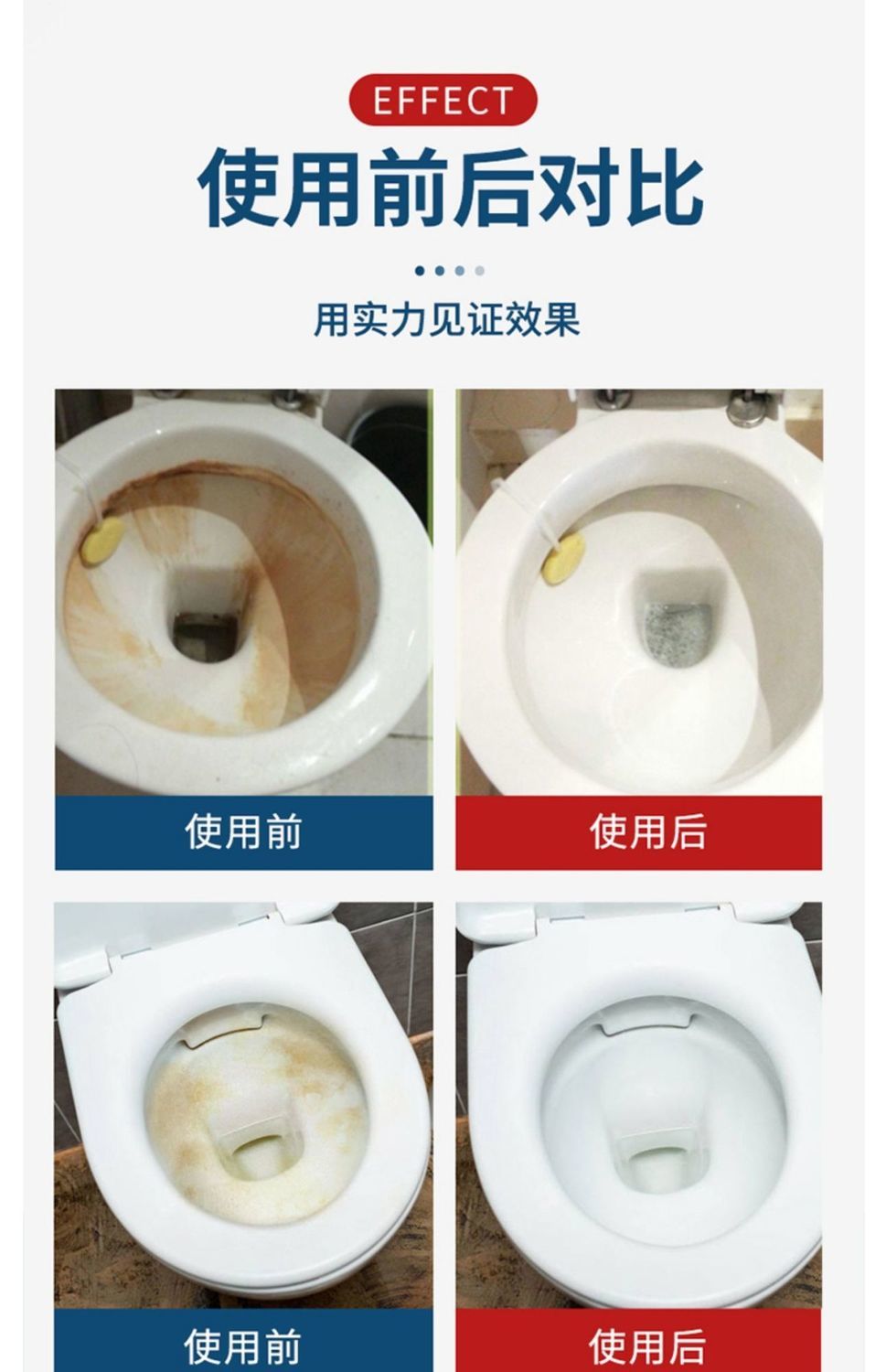 EFFECT

使用前后对比

用实力见证效果

使用前

使用后

使用前

使用后