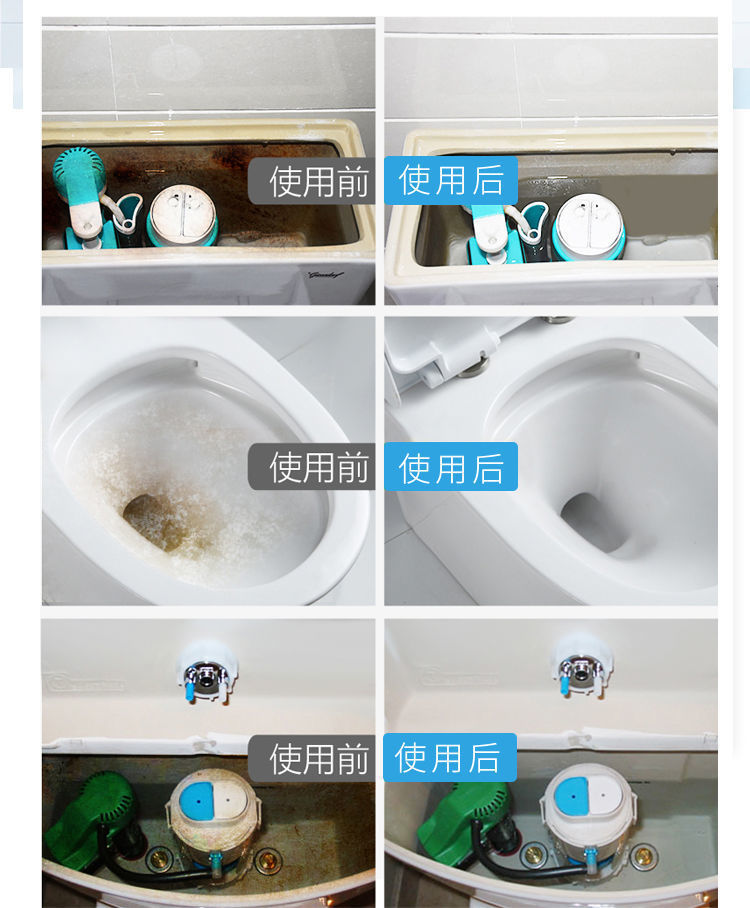 使用前
使用后
使用前
使用后
使用前
使用后