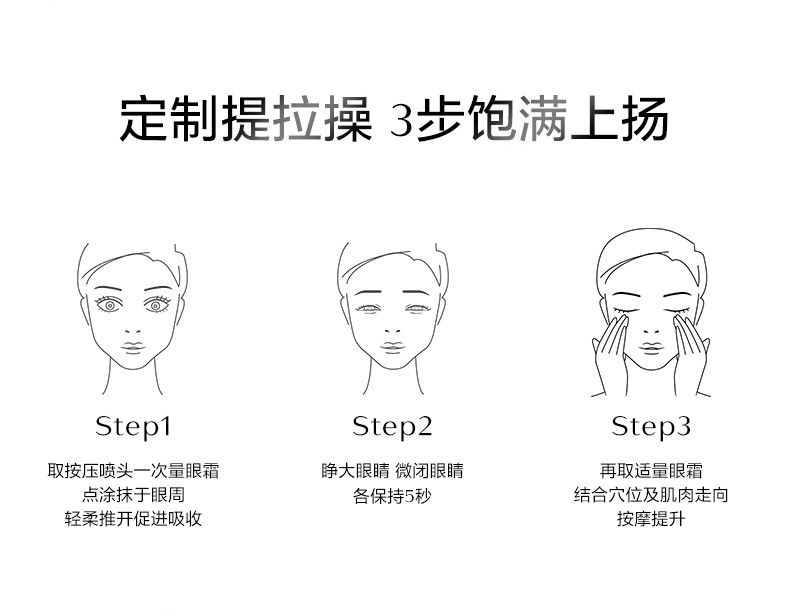 定制提拉操 3步饱满上扬

Step1

取按压喷头一次量眼霜
点涂抹于眼周
轻柔推开促进吸收

Step2

睁大眼睛 微闭眼睛
各保持5秒

Step3

再取适量眼霜
结合穴位及肌肉走向
按摩提升