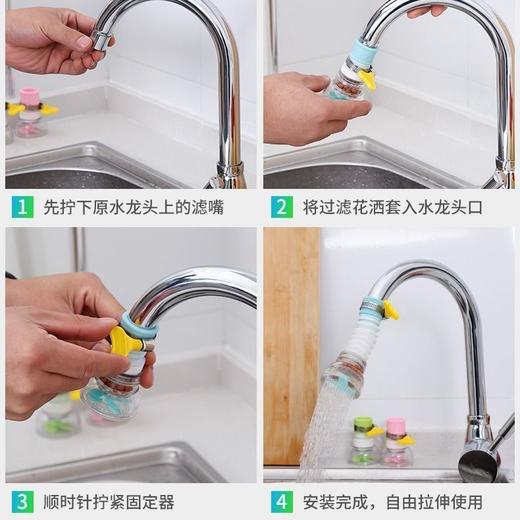 1 先拧下原水龙头上的滤嘴

2 将过滤花洒套入水龙头口

3 顺时针拧紧固定器

4 安装完成，自由拉伸使用