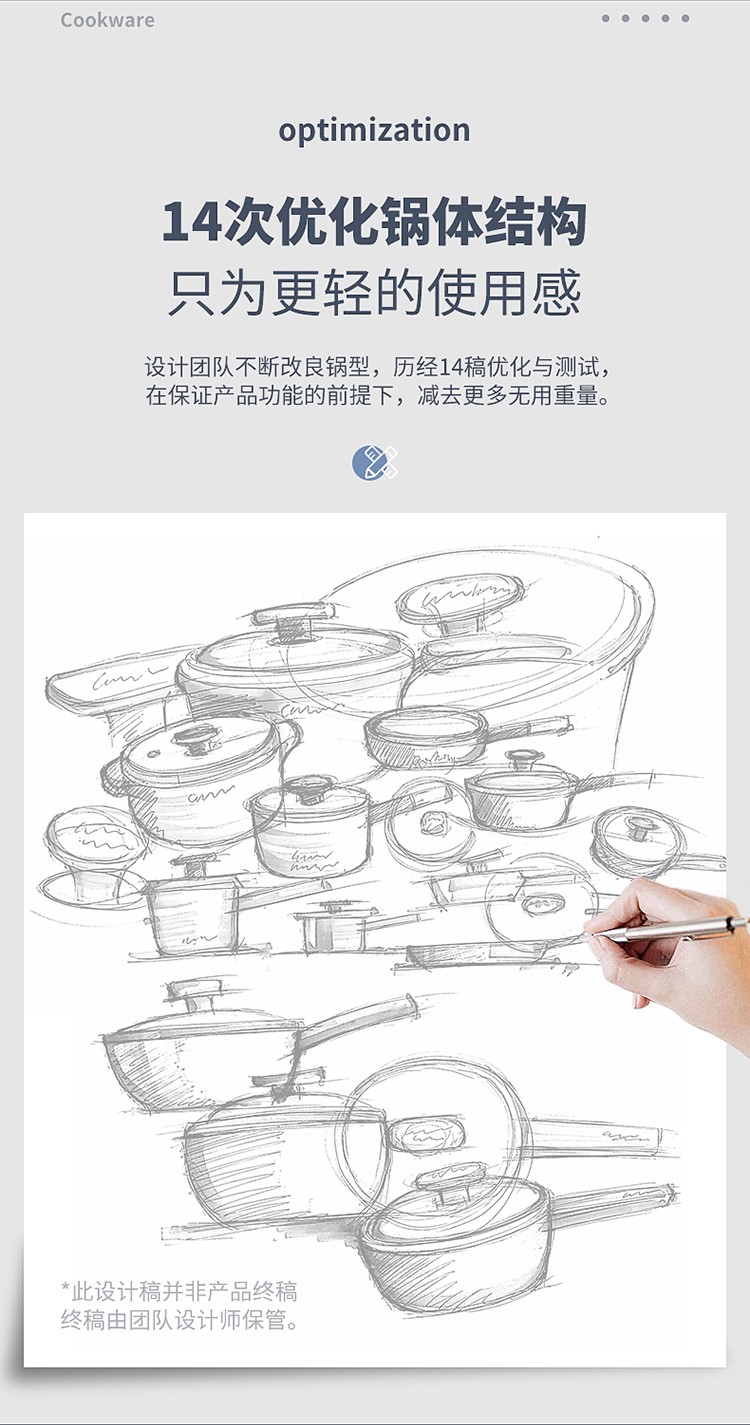 Cookware

optimization

14次优化锅体结构
只为更轻的使用感

设计团队不断改良锅型，历经14稿优化与测试，在保证产品功能的前提下，减去更多无用重量。

*此设计稿并非产品终稿
终稿由团队设计师保管。