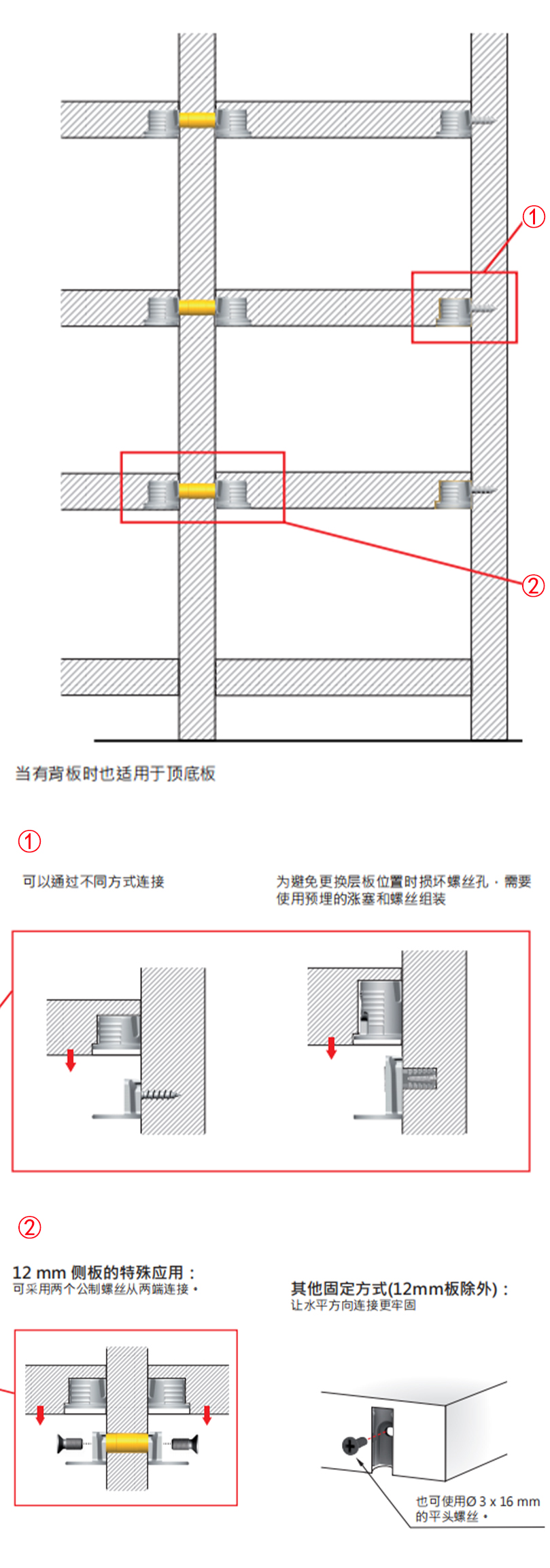 ①

②

当有背板时也适用于顶底板

①

可以通过不同方式连接

为避免更换层板位置时损坏螺丝孔，需要使用预埋的涨塞和螺丝组装

②

12 mm 侧板的特殊应用：
可采用两个公制螺丝从两端连接。

其他固定方式(12mm板除外)：
让水平方向连接更牢固

也可使用Ø 3 x 16 mm 的平头螺丝。