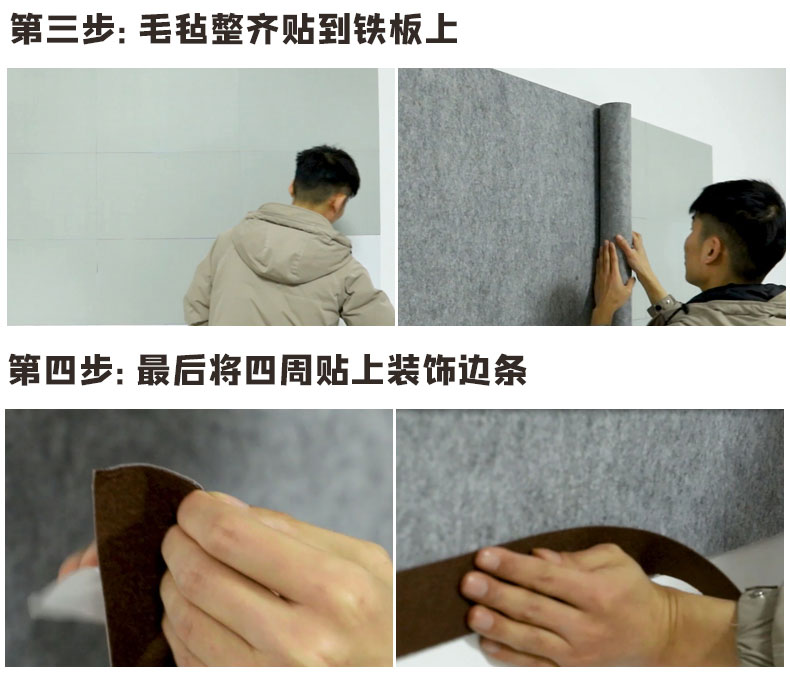 第三步: 毛毡整齐贴到铁板上

第四步: 最后将四周贴上装饰边条