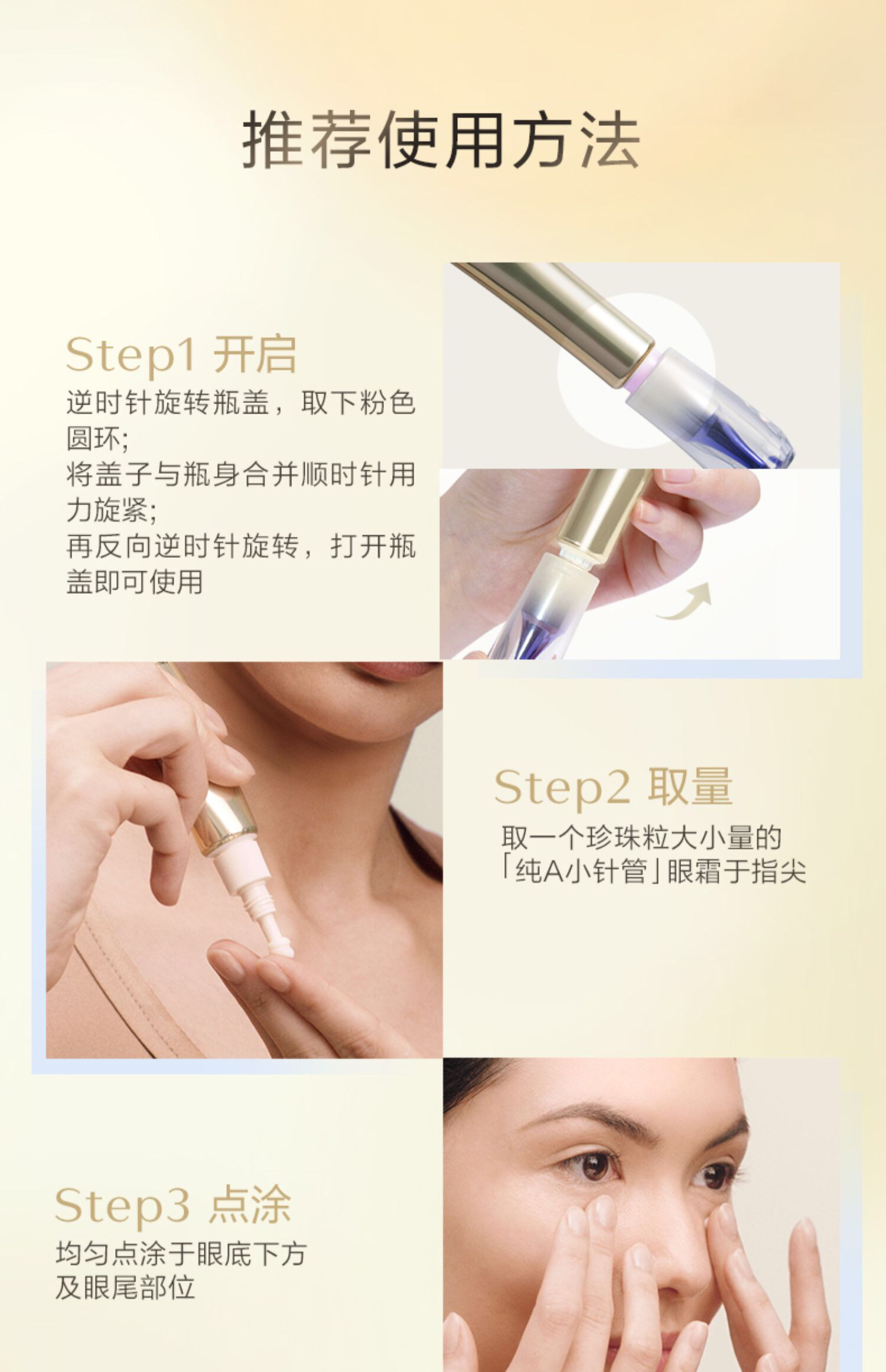 推荐使用方法

Step1 开启
逆时针旋转瓶盖，取下粉色圆环;
将盖子与瓶身合并顺时针用力旋紧;
再反向逆时针旋转，打开瓶盖即可使用

Step2 取量
取一个珍珠粒大小量的「纯A小针管」眼霜于指尖

Step3 点涂
均匀点涂于眼底下方及眼尾部位