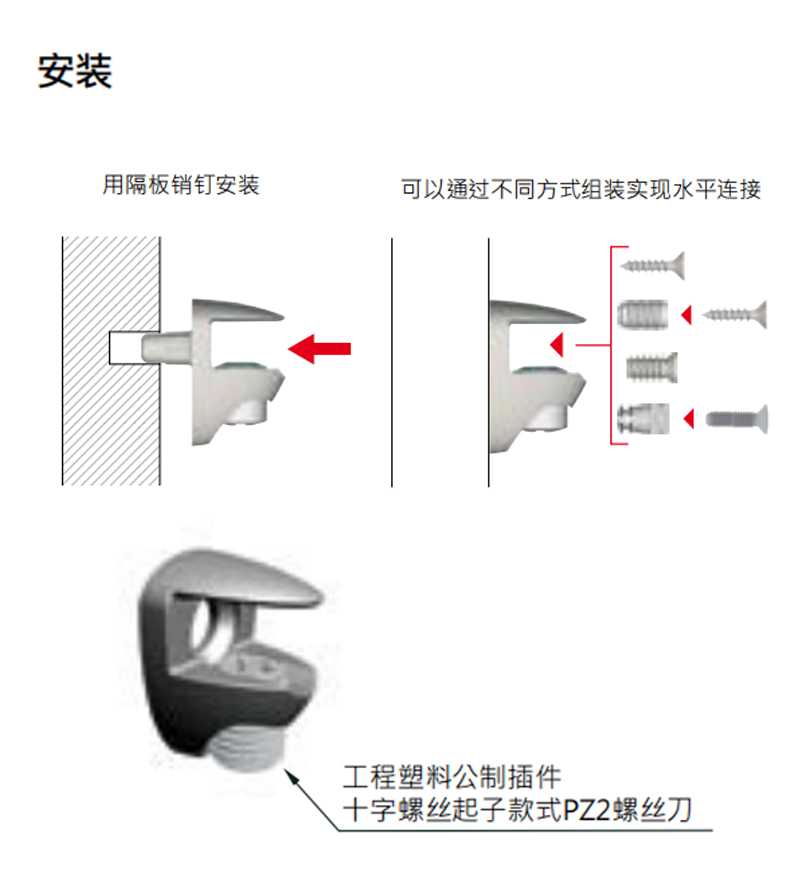 安装

用隔板销钉安装

可以通过不同方式组装实现水平连接

工程塑料公制插件
十字螺丝起子款式PZ2螺丝刀