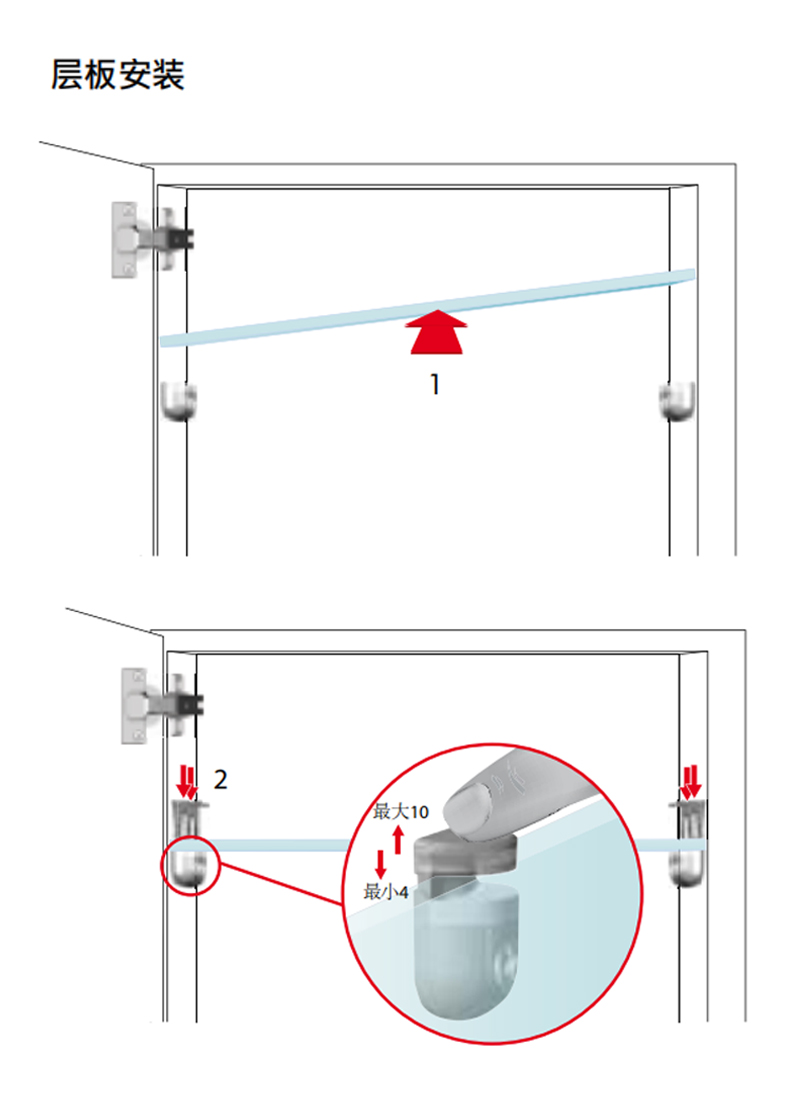 层板安装

1

2

最大10

最小4