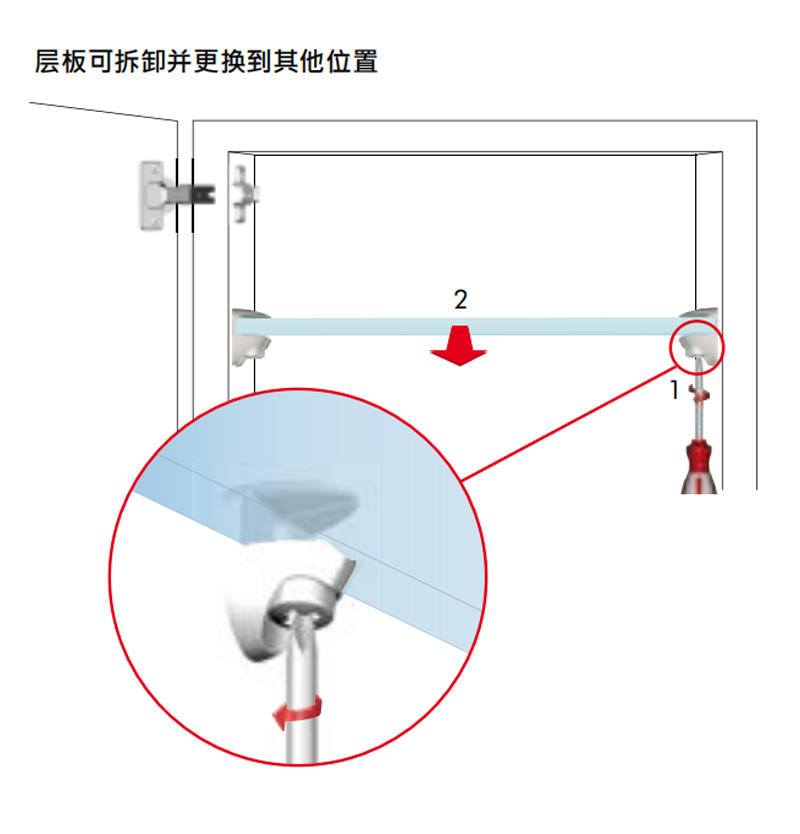 层板可拆卸并更换到其他位置

2

1