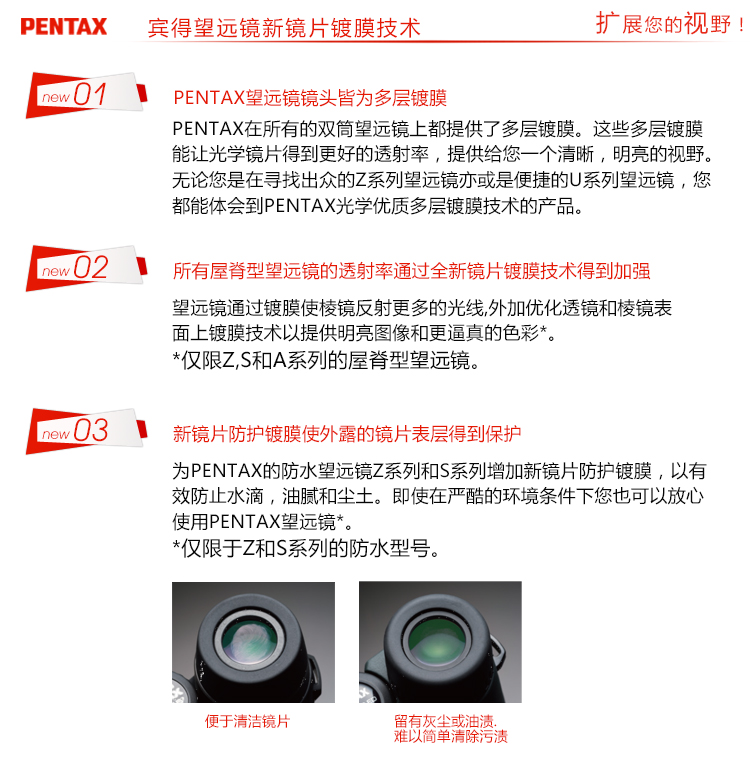 PENTAX 宾得望远镜新镜片镀膜技术 扩展您的视野！

new 01

PENTAX望远镜镜头皆为多层镀膜

PENTAX在所有的双筒望远镜上都提供了多层镀膜。这些多层镀膜能让光学镜片得到更好的透射率，提供给您一个清晰，明亮的视野。无论您是在寻找出众的Z系列望远镜亦或是便捷的U系列望远镜，您都能体会到PENTAX光学优质多层镀膜技术的产品。

new 02

所有屋脊型望远镜的透射率通过全新镜片镀膜技术得到加强

望远镜通过镀膜使棱镜反射更多的光线,外加优化透镜和棱镜表面上镀膜技术以提供明亮图像和更逼真的色彩*。
*仅限Z,S和A系列的屋脊型望远镜。

new 03

新镜片防护镀膜使外露的镜片表层得到保护

为PENTAX的防水望远镜Z系列和S系列增加新镜片防护镀膜，以有效防止水滴，油腻和尘土。即使在严酷的环境条件下您也可以放心使用PENTAX望远镜*。
*仅限于Z和S系列的防水型号。

便于清洁镜片

留有灰尘或油渍.
难以简单清除污渍