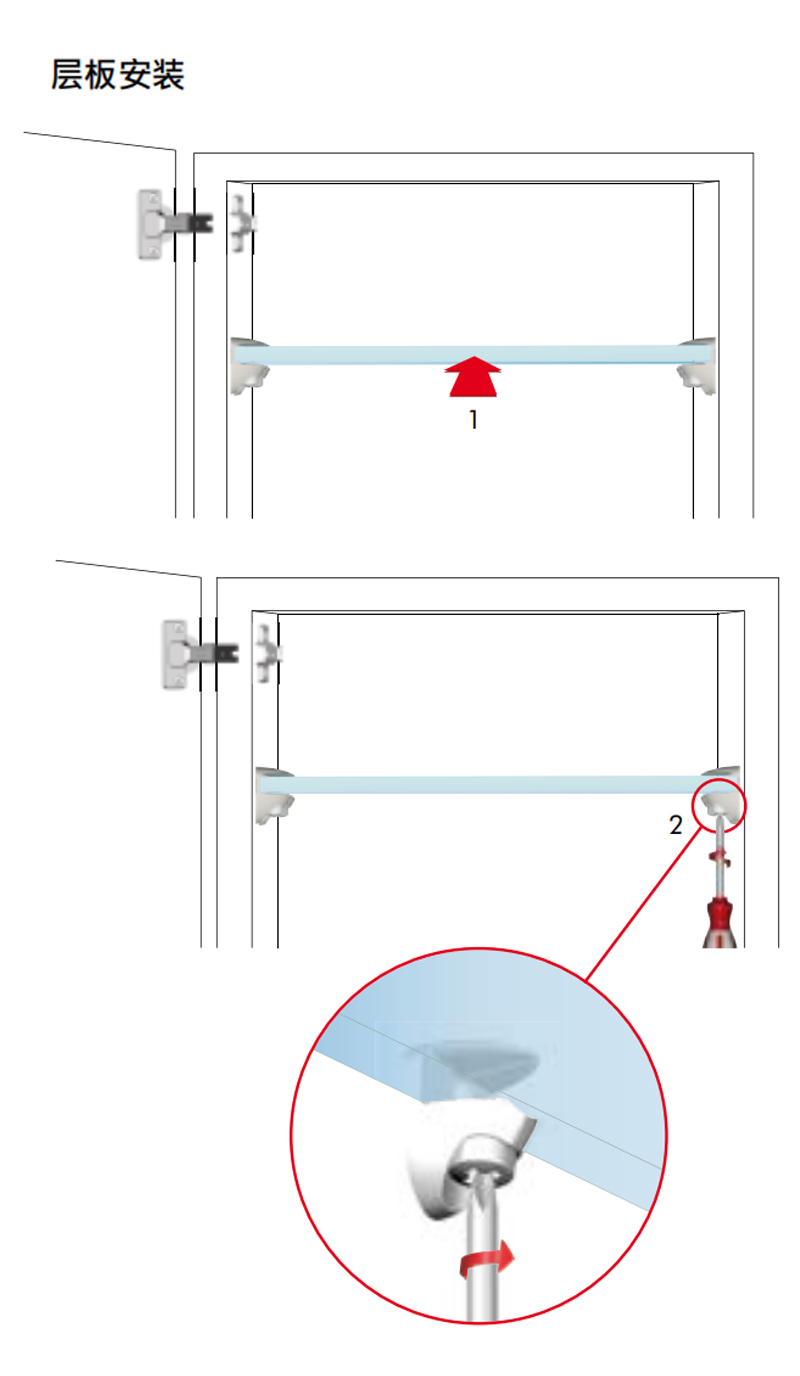 层板安装

1

2