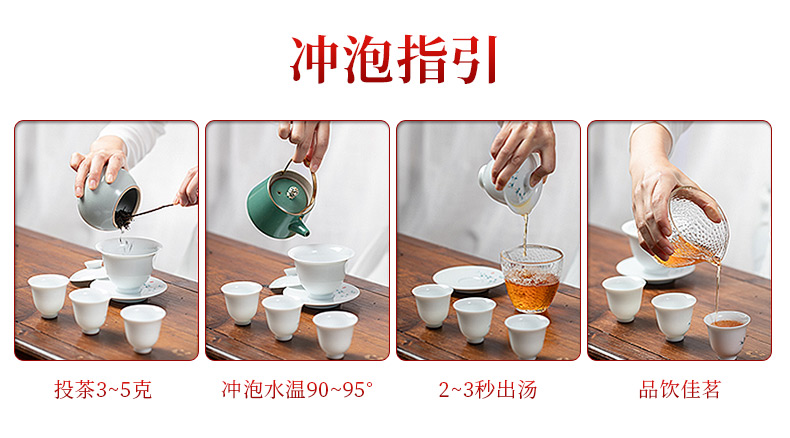 冲泡指引

投茶3~5克

冲泡水温90~95°

2~3秒出汤

品饮佳茗