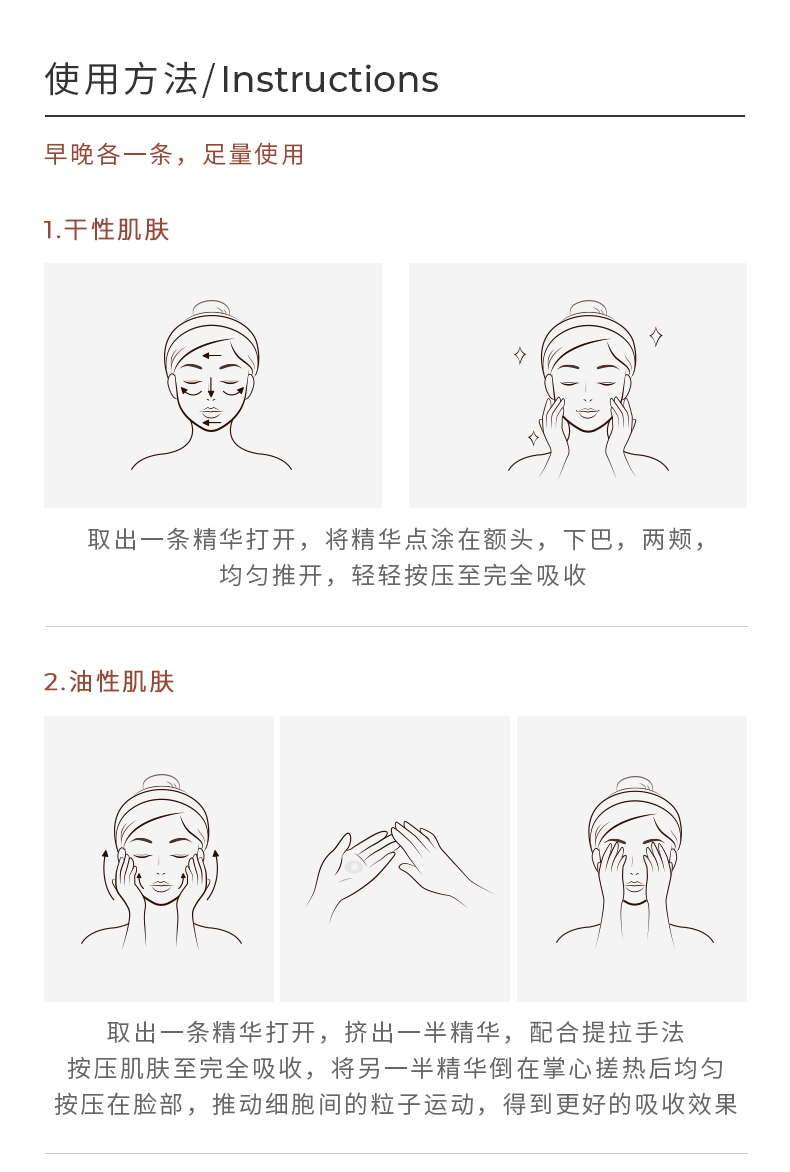 使用方法/Instructions

早晚各一条，足量使用

1.干性肌肤

取出一条精华打开，将精华点涂在额头，下巴，两颊，均匀推开，轻轻按压至完全吸收

2.油性肌肤

取出一条精华打开，挤出一半精华，配合提拉手法按压肌肤至完全吸收，将另一半精华倒在掌心搓热后均匀按压在脸部，推动细胞间的粒子运动，得到更好的吸收效果