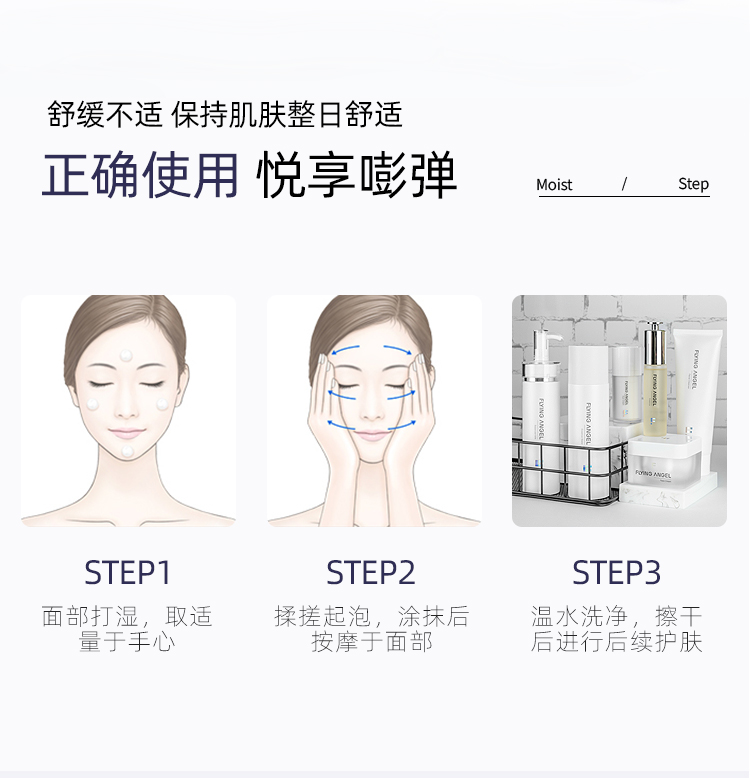 舒缓不适 保持肌肤整日舒适

正确使用 悦享嘭弹

Moist / Step

FLYING ANGEL

FLYING ANGEL

FLYING ANGEL

FLYING ANGEL

FLYING ANGEL

FLYING ANGEL

STEP1

面部打湿，取适量于手心

STEP2

揉搓起泡，涂抹后按摩于面部

STEP3

温水洗净，擦干后进行后续护肤