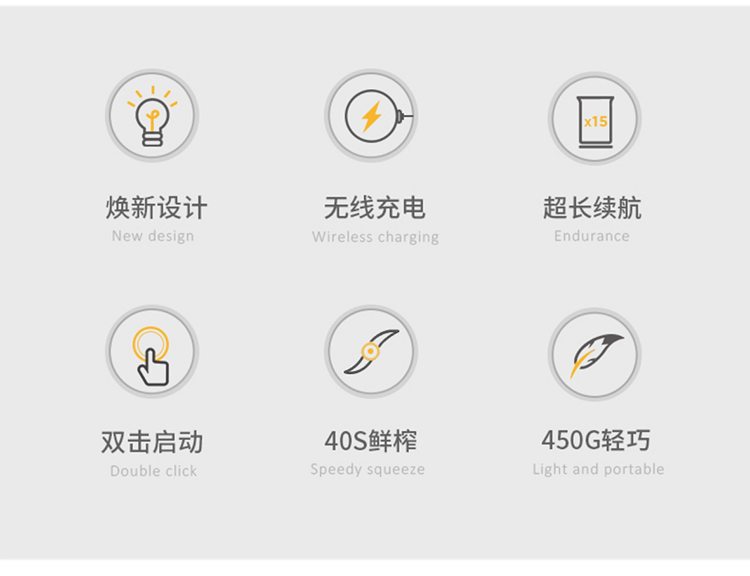 x15

焕新设计
New design

无线充电
Wireless charging

超长续航
Endurance

双击启动
Double click

40S鲜榨
Speedy squeeze

450G轻巧
Light and portable