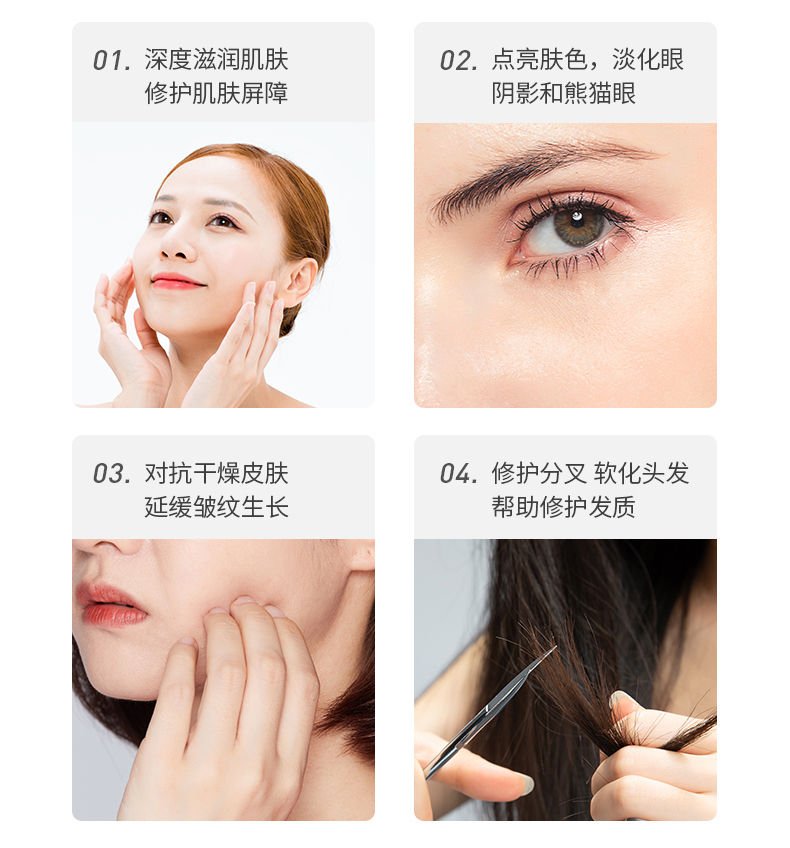 01. 深度滋润肌肤
修护肌肤屏障

02. 点亮肤色，淡化眼
阴影和熊猫眼

03. 对抗干燥皮肤
延缓皱纹生长

04. 修护分叉 软化头发
帮助修护发质