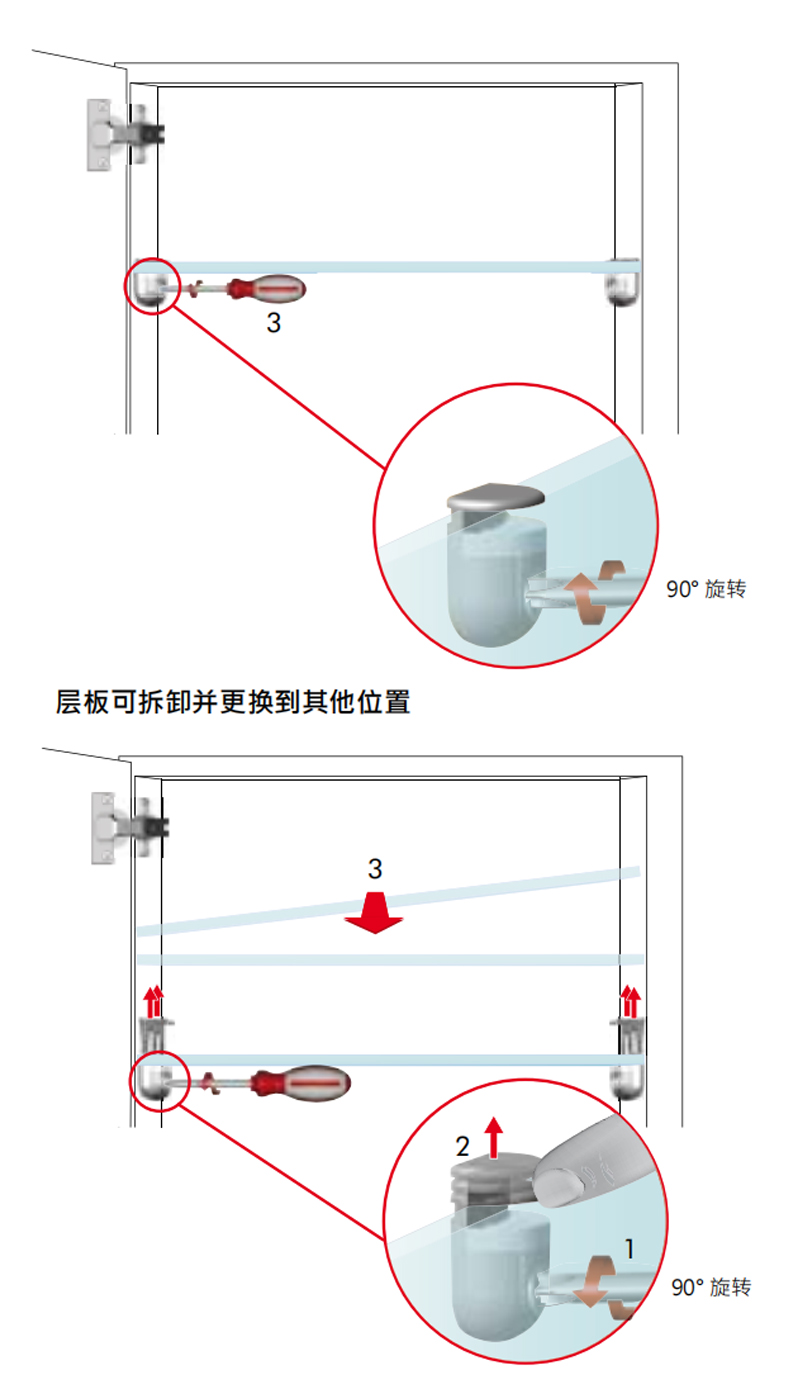 3

90° 旋转

层板可拆卸并更换到其他位置

3

2

1

90° 旋转