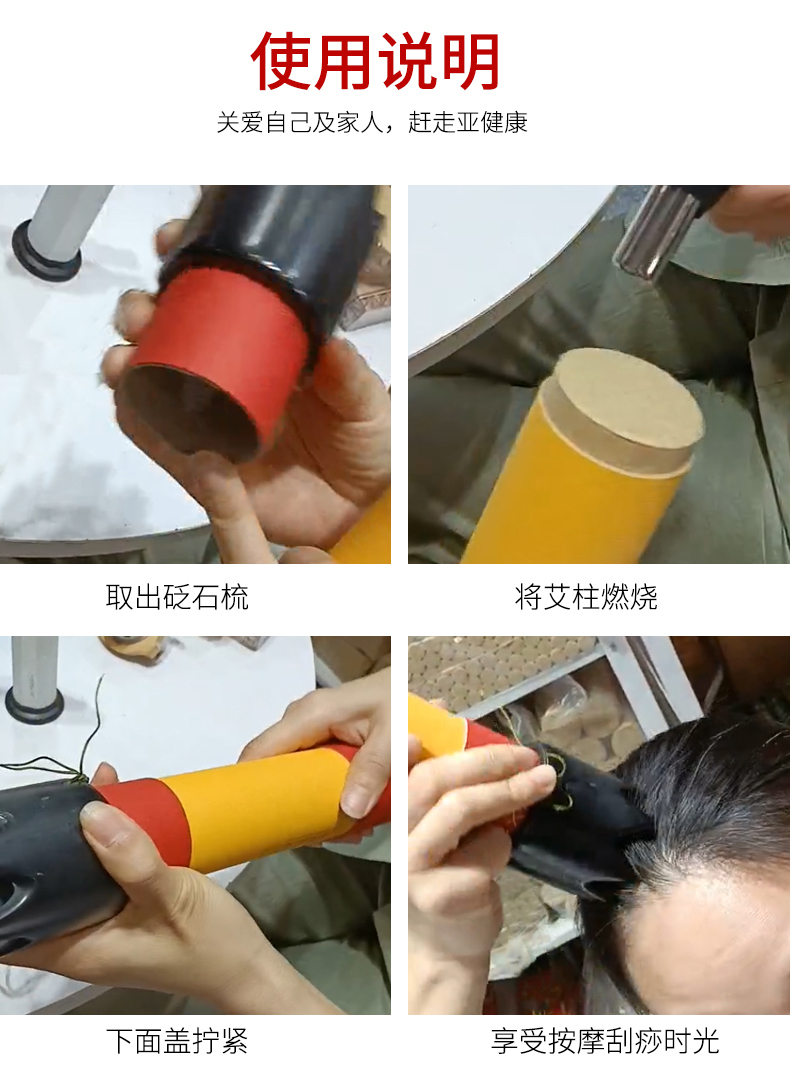 使用说明

关爱自己及家人，赶走亚健康

取出砭石梳

将艾柱燃烧

下面盖拧紧

享受按摩刮痧时光