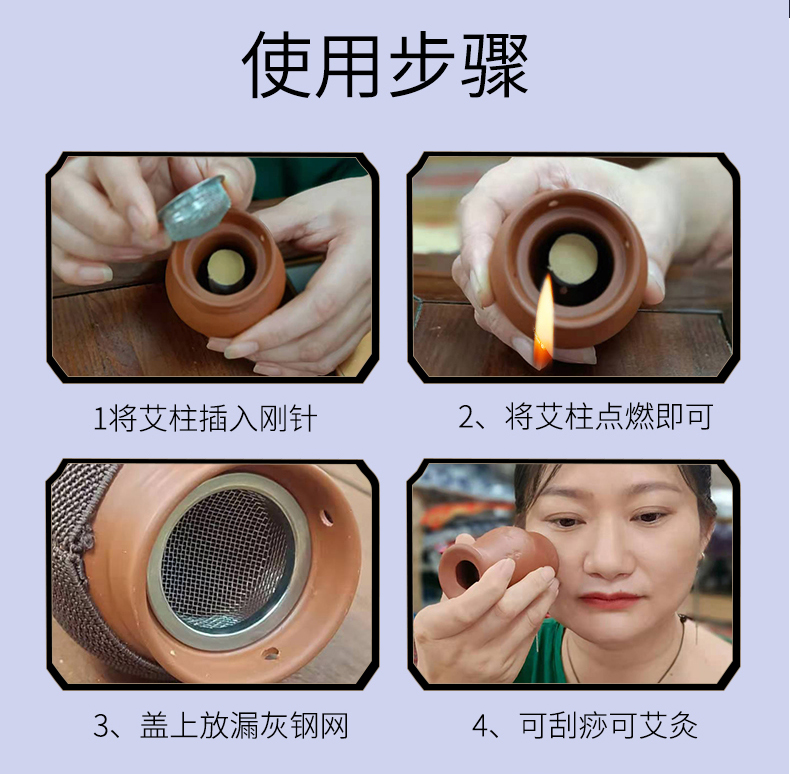 使用步骤

1将艾柱插入刚针

2、将艾柱点燃即可

3、盖上放漏灰钢网

4、可刮痧可艾灸