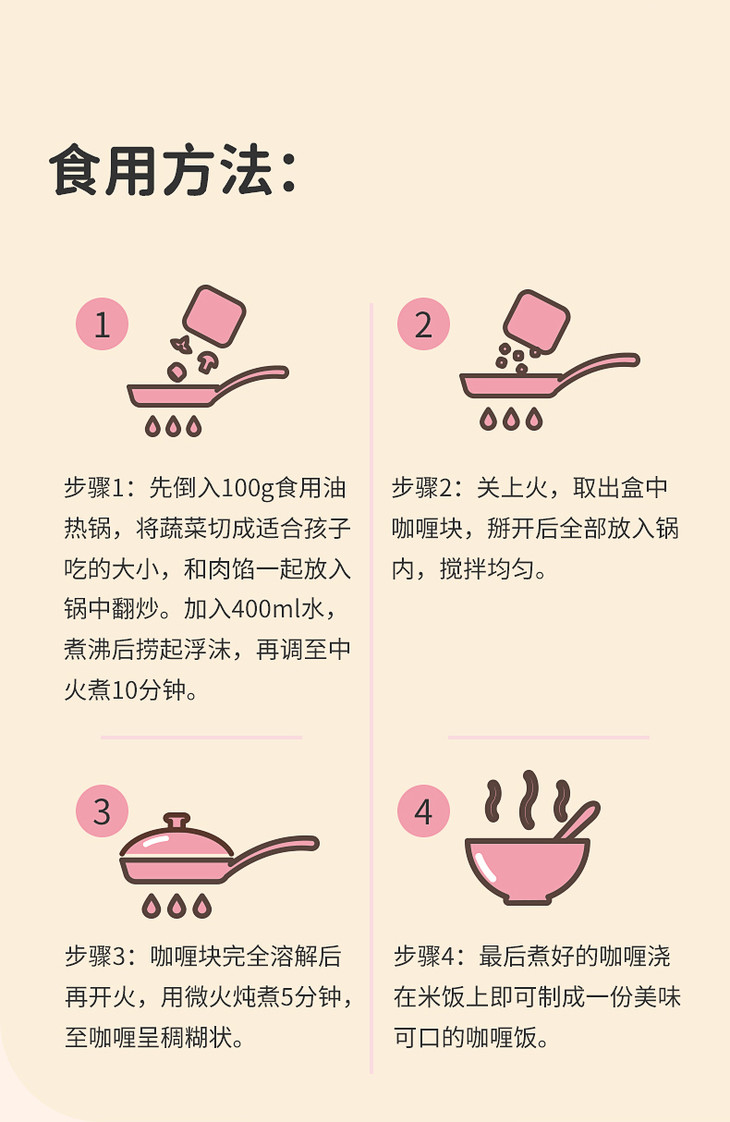 食用方法：

1

步骤1：先倒入100g食用油热锅，将蔬菜切成适合孩子吃的大小，和肉馅一起放入锅中翻炒。加入400ml水，煮沸后捞起浮沫，再调至中火煮10分钟。

2

步骤2：关上火，取出盒中咖喱块，掰开后全部放入锅内，搅拌均匀。

3

步骤3：咖喱块完全溶解后再开火，用微火炖煮5分钟，至咖喱呈稠糊状。

4

步骤4：最后煮好的咖喱浇在米饭上即可制成一份美味可口的咖喱饭。