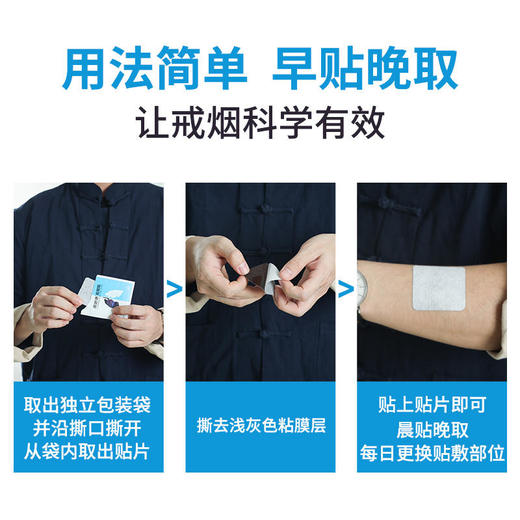 用法简单 早贴晚取

让戒烟科学有效

>

>

取出独立包装袋
并沿撕口撕开
从袋内取出贴片

撕去浅灰色粘膜层

贴上贴片即可
晨贴晚取
每日更换贴敷部位