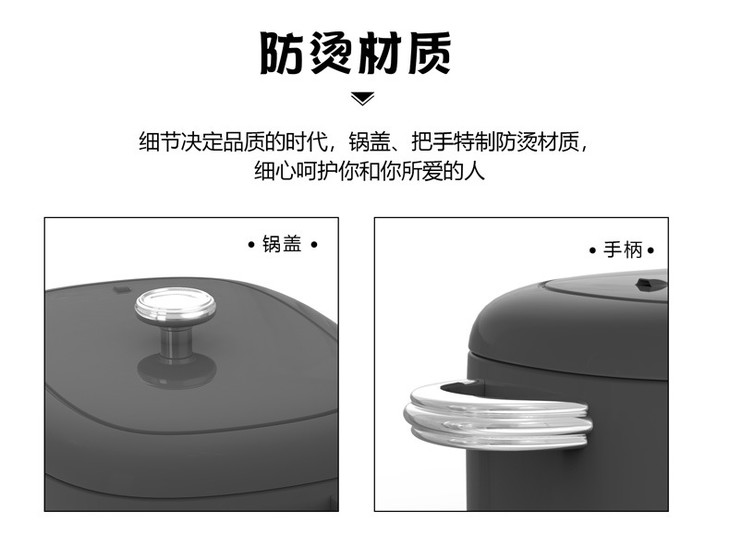 防烫材质

细节决定品质的时代，锅盖、把手特制防烫材质，细心呵护你和你所爱的人

• 锅盖 •

• 手柄 •